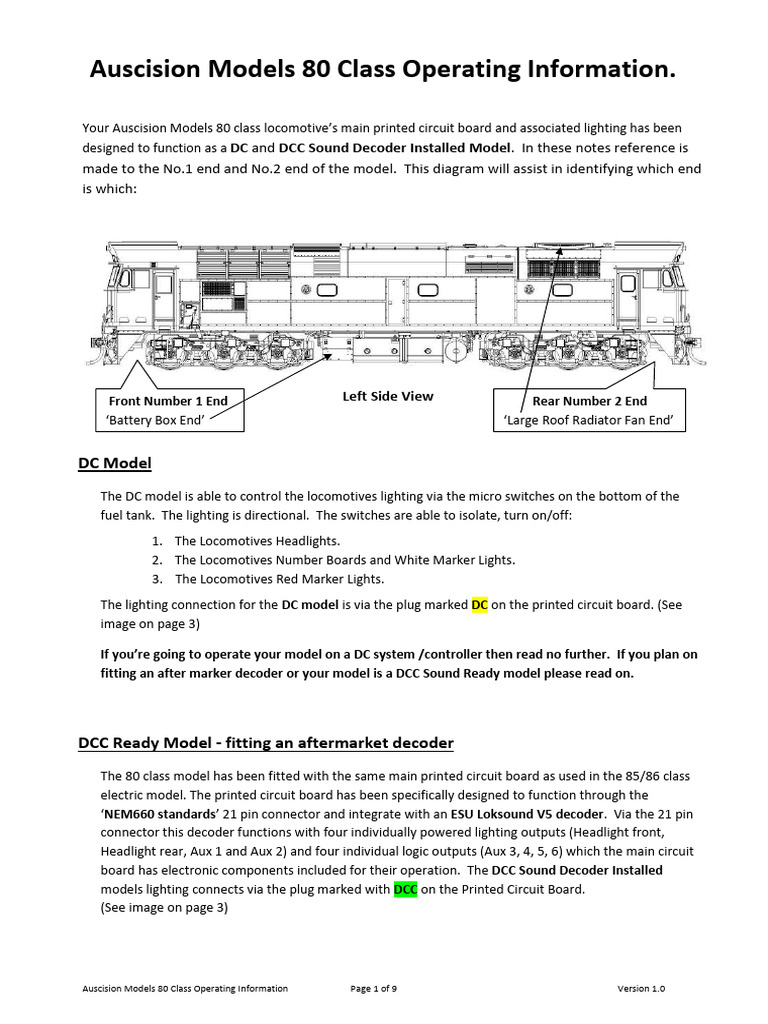 Auscision Models 80 Class Operating Information.

Your Auscision Models 80 class locomotive's main printed circuit board and associated lighting has been designed to function as a DC and DCC Sound Decoder Installed Model. In these notes reference is made to the No.1 end and No.2 end of the model. This diagram will assist in identifying which end is which:

Front Number 1 End
'Battery Box End'

Left Side View

Rear Number 2 End
'Large Roof Radiator Fan End'

DC Model

The DC model is able to control the locomotives lighting via the micro switches on the bottom of the fuel tank. The lighting is directional. The switches are able to isolate, turn on/off:

1. The Locomotives Headlights.
2. The Locomotives Number Boards and White Marker Lights.
3. The Locomotives Red Marker Lights.

The lighting connection for the DC model is via the plug marked DC on the printed circuit board. (See image on page 3)

If you're going to operate your model on a DC system /controller then read no further. If you plan on fitting an after marker decoder or your model is a DCC Sound Ready model please read on.

DCC Ready Model - fitting an aftermarket decoder

The 80 class model has been fitted with the same main printed circuit board as used in the 85/86 class electric model. The printed circuit board has been specifically designed to function through the 'NEM660 standards' 21 pin connector and integrate with an ESU Loksound V5 decoder. Via the 21 pin connector this decoder functions with four individually powered lighting outputs (Headlight front, Headlight rear, Aux 1 and Aux 2) and four individual logic outputs (Aux 3, 4, 5, 6) which the main circuit board has electronic components included for their operation. The DCC Sound Decoder Installed models lighting connects via the plug marked with DCC on the Printed Circuit Board.
(See image on page 3)

Auscision Models 80 Class Operating Information Page 1 of 9 Version 1.0