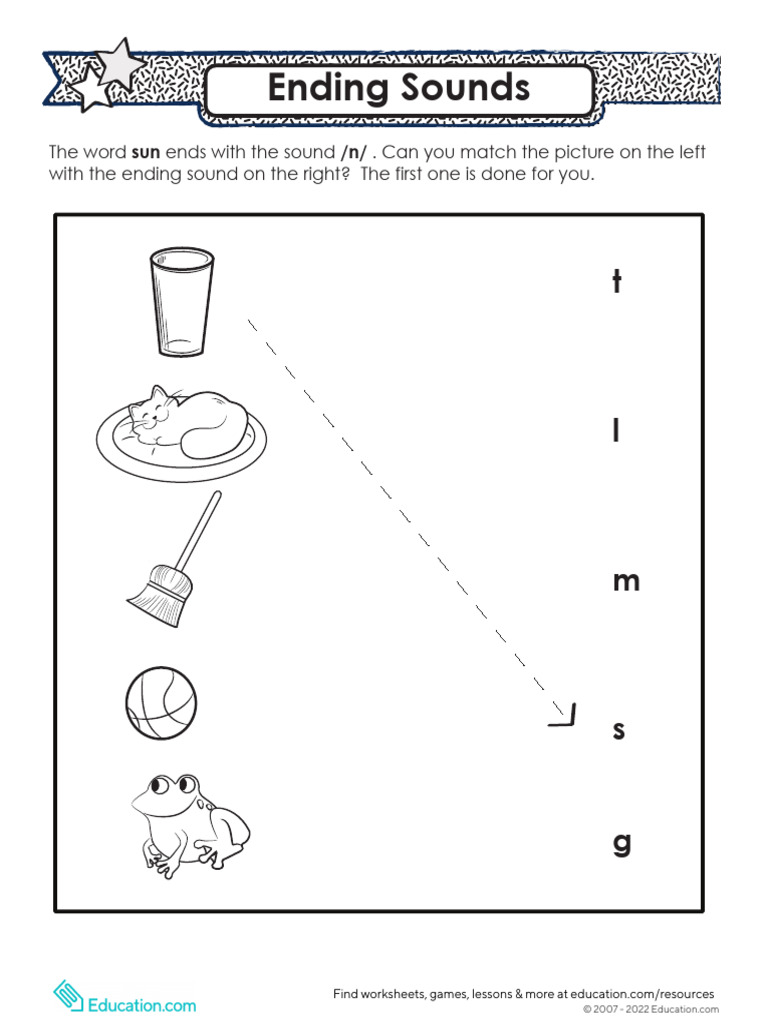 Ending Sounds

The word **sun** ends with the sound **/n/** . Can you match the picture on the left with the ending sound on the right? The first one is done for you.

t

l

m

s

g

Education.com

Find worksheets, games, lessons & more at education.com/resources
© 2007 - 2022 Education.com