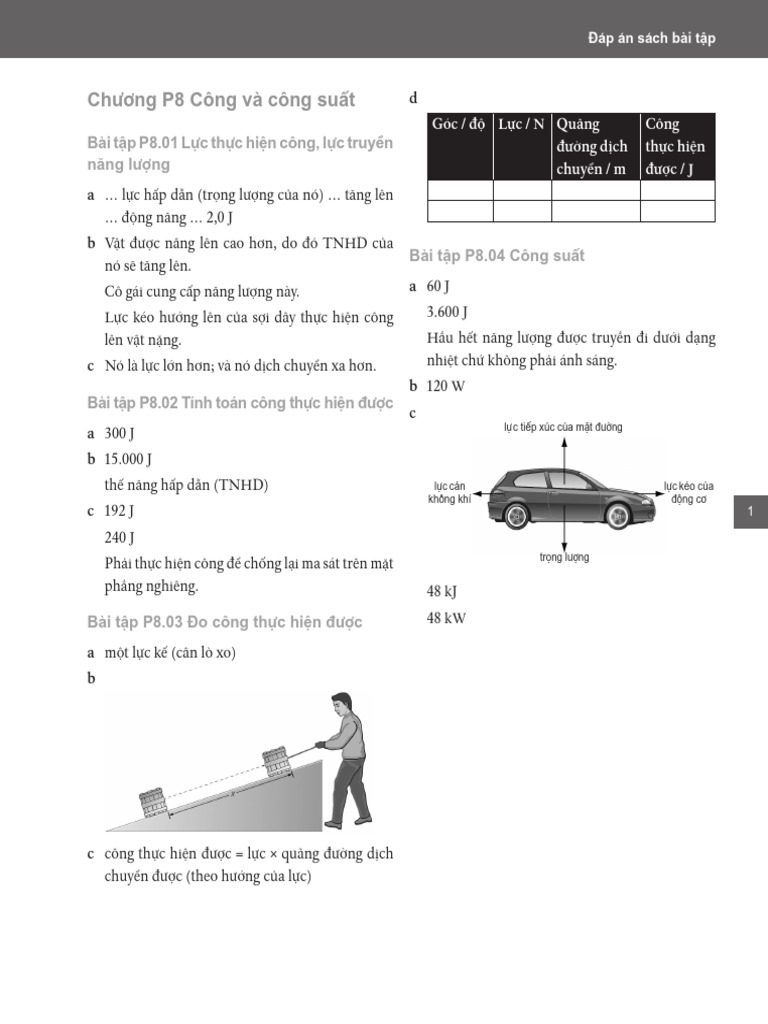 Đáp án sách bài tập

Chương P8 Công và công suất

Bài tập P8.01 Lực thực hiện công, lực truyền năng lượng

a … lực hấp dẫn (trọng lượng của nó) … tăng lên … động năng … 2,0 J

b Vật được nâng lên cao hơn, do đó TNHD của nó sẽ tăng lên.

Cô gái cung cấp năng lượng này.

Lực kéo hướng lên của sợi dây thực hiện công lên vật nặng.

c Nó là lực lớn hơn; và nó dịch chuyển xa hơn.

Bài tập P8.02 Tính toán công thực hiện được

a 300 J

b 15.000 J

thế năng hấp dẫn (TNHD)

c 192 J

240 J

Phải thực hiện công để chống lại ma sát trên mặt phẳng nghiêng.

Bài tập P8.03 Đo công thực hiện được

a một lực kế (cân lò xo)

b

c công thực hiện được = lực × quãng đường dịch chuyển được (theo hướng của lực)

d

| Góc / độ | Lực / N | Quãng đường dịch chuyển / m | Công thực hiện được / J |
|---|---|---|---|
| | | | |
| | | | |

Bài tập P8.04 Công suất

a 60 J

3.600 J

Hầu hết năng lượng được truyền đi dưới dạng nhiệt chứ không phải ánh sáng.

b 120 W

c

lực tiếp xúc của mặt đường

lực cản không khí

lực kéo của động cơ

trọng lượng

48 kJ

48 kW

1