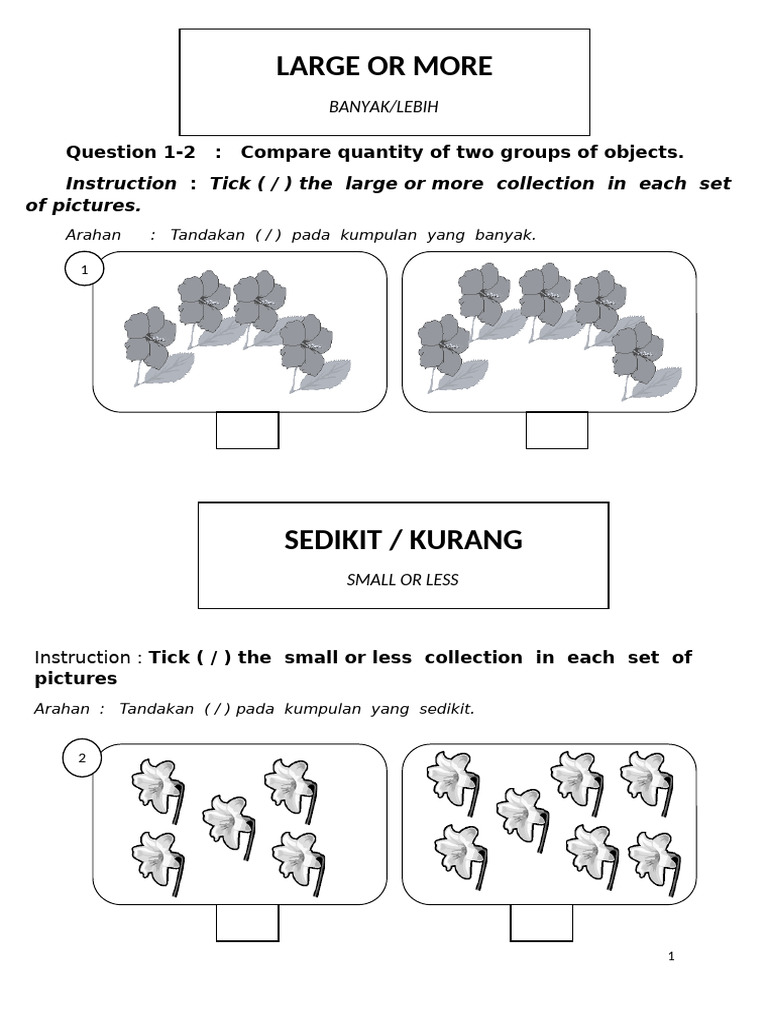 LARGE OR MORE

BANYAK/LEBIH

Question 1-2 : Compare quantity of two groups of objects.

Instruction : Tick ( / ) the large or more collection in each set of pictures.

Arahan : Tandakan ( / ) pada kumpulan yang banyak.

1

SEDIKIT / KURANG

SMALL OR LESS

Instruction : Tick ( / ) the small or less collection in each set of pictures

Arahan : Tandakan ( / ) pada kumpulan yang sedikit.

2

1