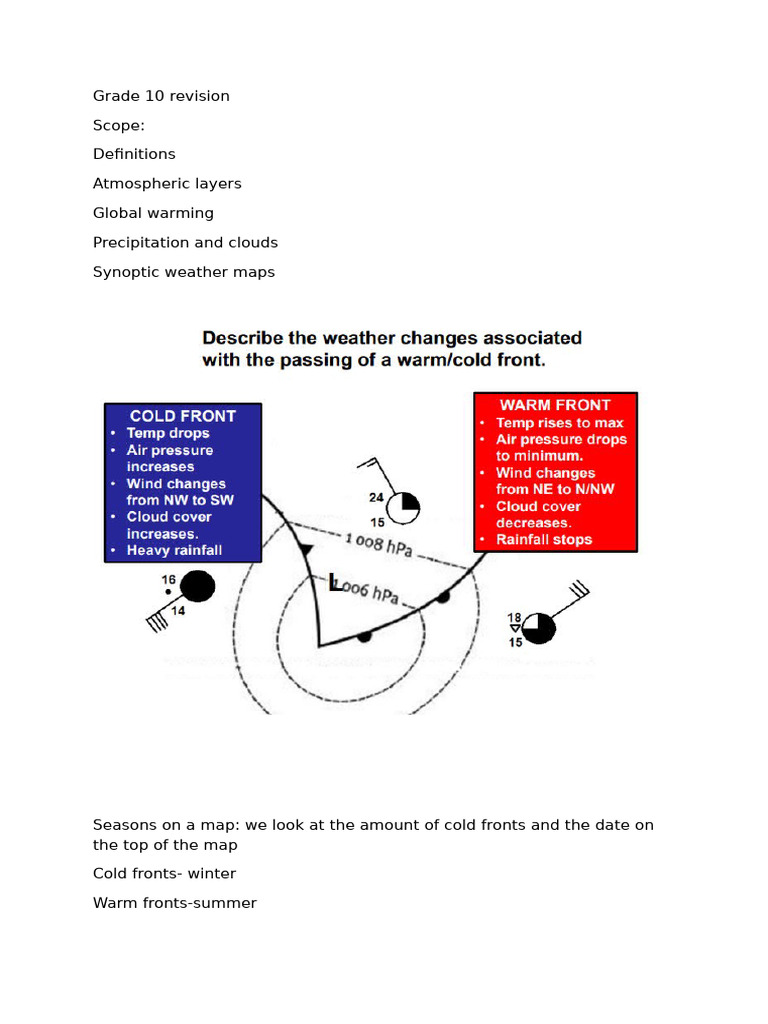 Grade 10 revision

Scope:

Definitions

Atmospheric layers

Global warming

Precipitation and clouds

Synoptic weather maps

Describe the weather changes associated with the passing of a warm/cold front.

COLD FRONT
• Temp drops
• Air pressure increases
• Wind changes from NW to SW
• Cloud cover increases.
• Heavy rainfall

WARM FRONT
• Temp rises to max
• Air pressure drops to minimum.
• Wind changes from NE to N/NW
• Cloud cover decreases.
• Rainfall stops

24
15

1 008 hPa

L

1 006 hPa

16
14

18
15

Seasons on a map: we look at the amount of cold fronts and the date on the top of the map

Cold fronts- winter

Warm fronts-summer