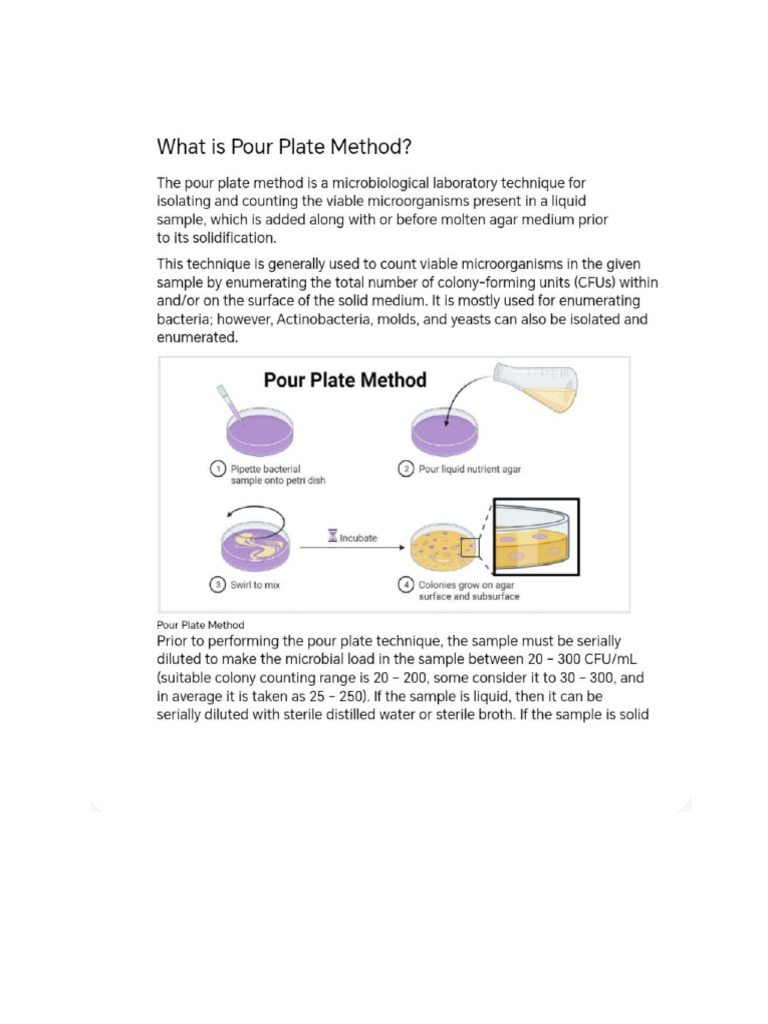 What is Pour Plate Method?

The pour plate method is a microbiological laboratory technique for isolating and counting the viable microorganisms present in a liquid sample, which is added along with or before molten agar medium prior to its solidification.

This technique is generally used to count viable microorganisms in the given sample by enumerating the total number of colony-forming units (CFUs) within and/or on the surface of the solid medium. It is mostly used for enumerating bacteria; however, Actinobacteria, molds, and yeasts can also be isolated and enumerated.

Pour Plate Method

1 Pipette bacterial sample onto petri dish

2 Pour liquid nutrient agar

3 Swirl to mix

Incubate

4 Colonies grow on agar surface and subsurface

Pour Plate Method

Prior to performing the pour plate technique, the sample must be serially diluted to make the microbial load in the sample between 20 – 300 CFU/mL (suitable colony counting range is 20 – 200, some consider it to 30 – 300, and in average it is taken as 25 – 250). If the sample is liquid, then it can be serially diluted with sterile distilled water or sterile broth. If the sample is solid