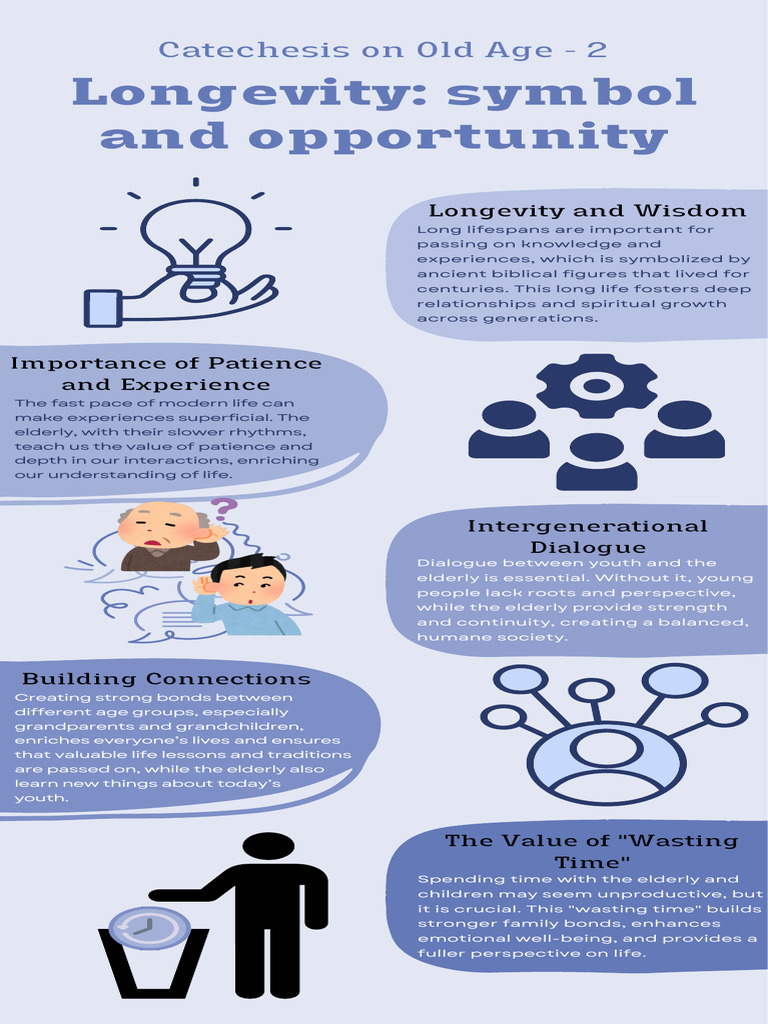 Catechesis on Old Age - 2

Longevity: symbol and opportunity

Longevity and Wisdom

Long lifespans are important for passing on knowledge and experiences, which is symbolized by ancient biblical figures that lived for centuries. This long life fosters deep relationships and spiritual growth across generations.

Importance of Patience and Experience

The fast pace of modern life can make experiences superficial. The elderly, with their slower rhythms, teach us the value of patience and depth in our interactions, enriching our understanding of life.

Intergenerational Dialogue

Dialogue between youth and the elderly is essential. Without it, young people lack roots and perspective, while the elderly provide strength and continuity, creating a balanced, humane society.

Building Connections

Creating strong bonds between different age groups, especially grandparents and grandchildren, enriches everyone's lives and ensures that valuable life lessons and traditions are passed on, while the elderly also learn new things about today's youth.

The Value of "Wasting Time"

Spending time with the elderly and children may seem unproductive, but it is crucial. This "wasting time" builds stronger family bonds, enhances emotional well-being, and provides a fuller perspective on life.