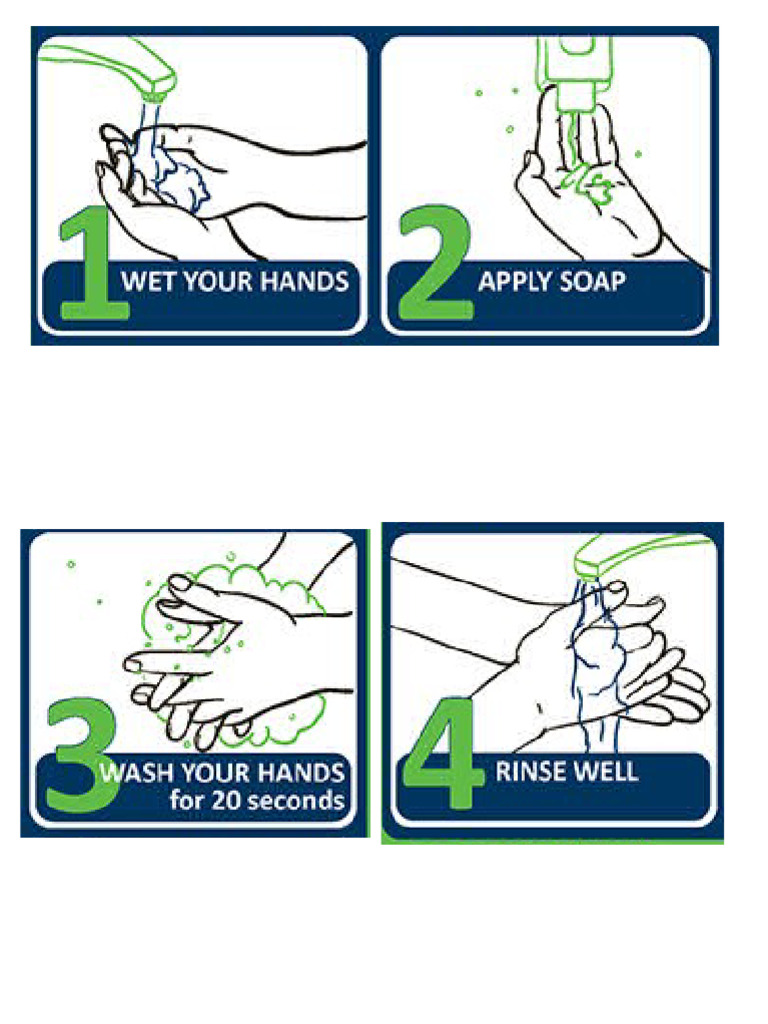 1 WET YOUR HANDS

2 APPLY SOAP

3 WASH YOUR HANDS for 20 seconds

4 RINSE WELL