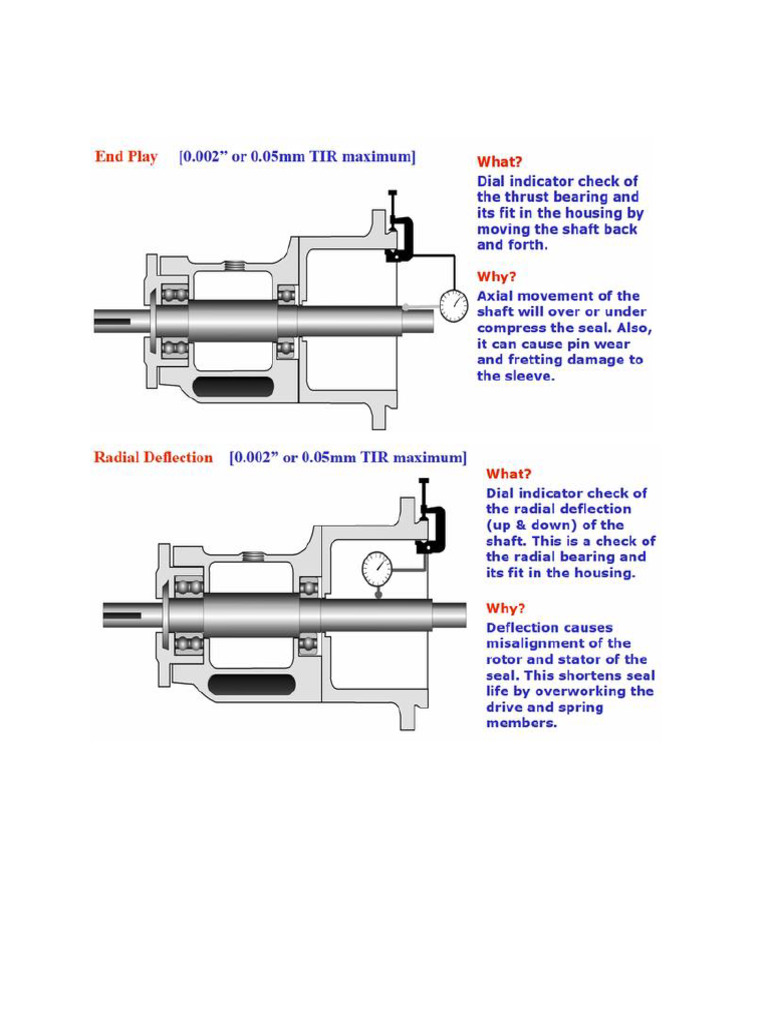 End Play [0.002" or 0.05mm TIR maximum]

What?
Dial indicator check of the thrust bearing and its fit in the housing by moving the shaft back and forth.

Why?
Axial movement of the shaft will over or under compress the seal. Also, it can cause pin wear and fretting damage to the sleeve.

Radial Deflection [0.002" or 0.05mm TIR maximum]

What?
Dial indicator check of the radial deflection (up & down) of the shaft. This is a check of the radial bearing and its fit in the housing.

Why?
Deflection causes misalignment of the rotor and stator of the seal. This shortens seal life by overworking the drive and spring members.