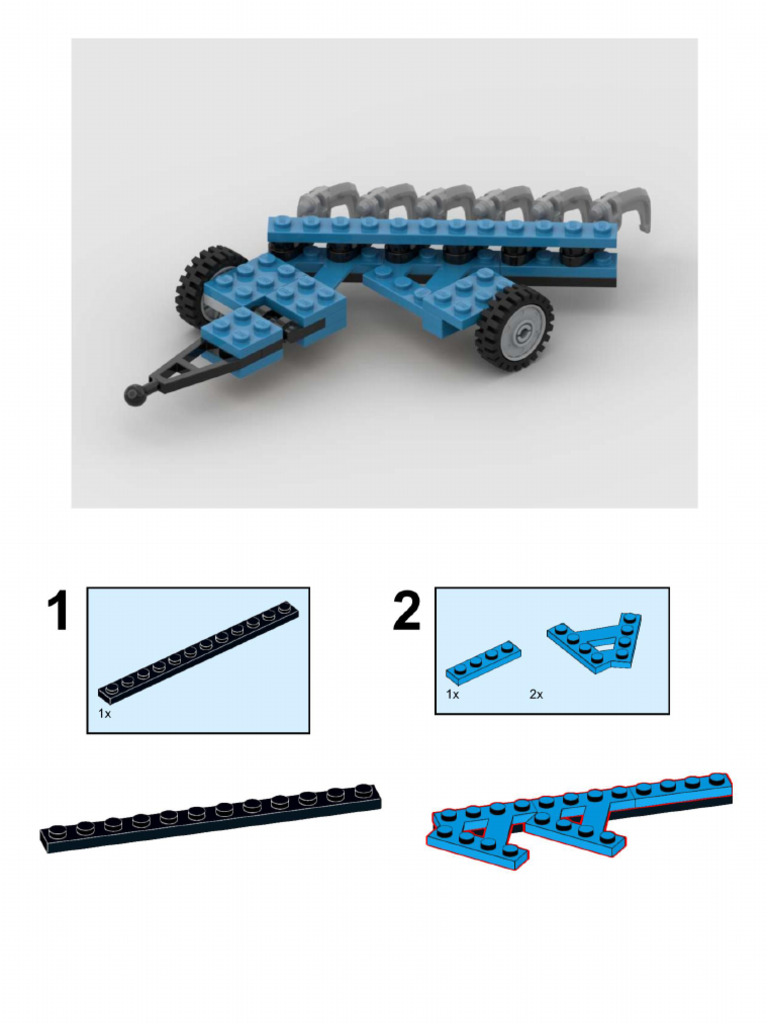 1

1x

2

1x

2x