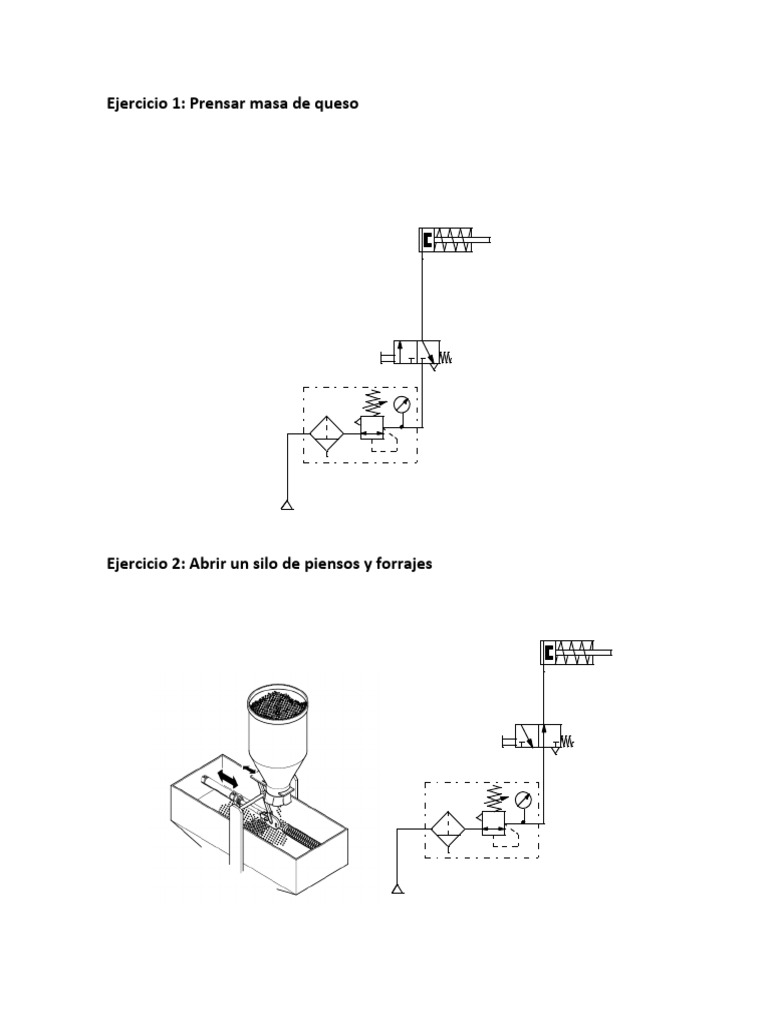 Ejercicio 1: Prensar masa de queso

Ejercicio 2: Abrir un silo de piensos y forrajes