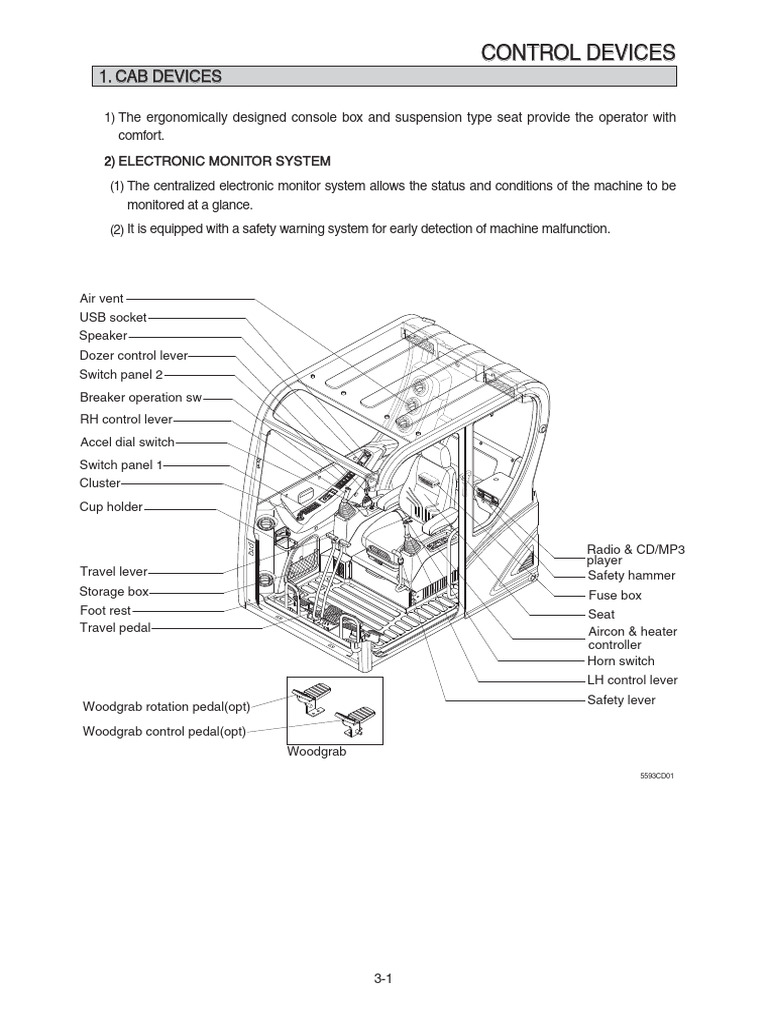 CONTROL DEVICES

1. CAB DEVICES

1) The ergonomically designed console box and suspension type seat provide the operator with comfort.

2) ELECTRONIC MONITOR SYSTEM

(1) The centralized electronic monitor system allows the status and conditions of the machine to be monitored at a glance.

(2) It is equipped with a safety warning system for early detection of machine malfunction.

Air vent
USB socket
Speaker
Dozer control lever
Switch panel 2
Breaker operation sw
RH control lever
Accel dial switch
Switch panel 1
Cluster
Cup holder
Travel lever
Storage box
Foot rest
Travel pedal
Woodgrab rotation pedal(opt)
Woodgrab control pedal(opt)
Woodgrab

Radio & CD/MP3 player
Safety hammer
Fuse box
Seat
Aircon & heater controller
Horn switch
LH control lever
Safety lever

5593CD01

3-1