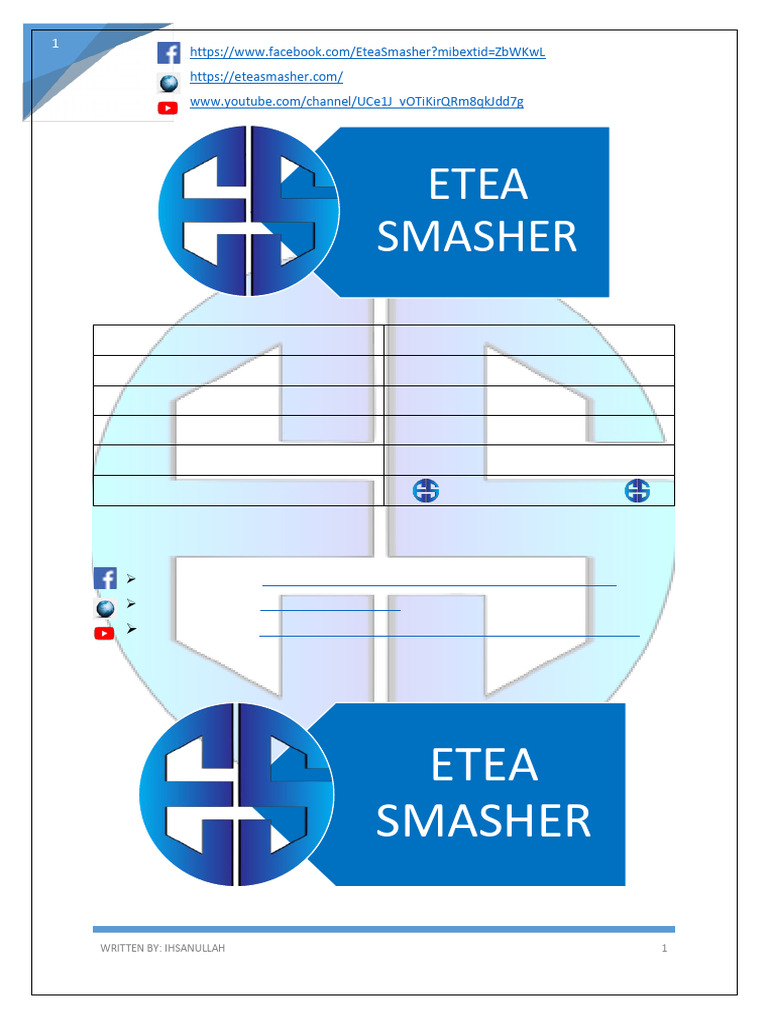 1

https://www.facebook.com/EteaSmasher?mibextid=ZbWKwL
https://eteasmasher.com/
www.youtube.com/channel/UCe1J_vOTiKirQRm8qkJdd7g

ETEA
SMASHER

ETEA
SMASHER

WRITTEN BY: IHSANULLAH 1