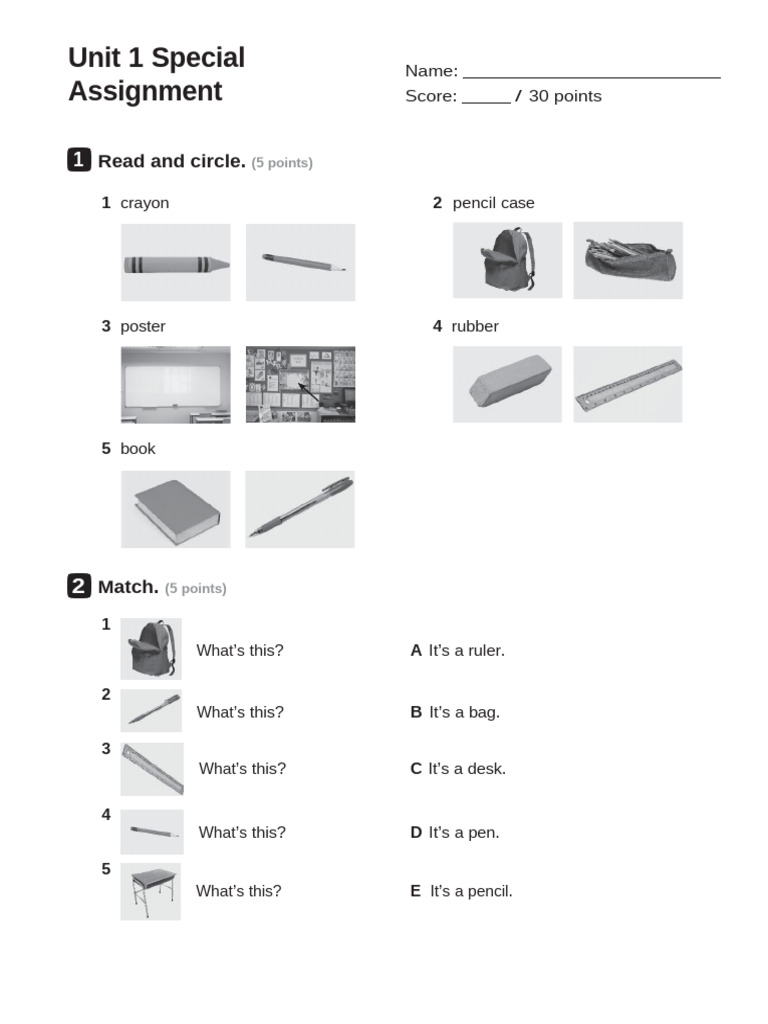 Unit 1 Special Assignment

Name: ____________________________
Score: _____ / 30 points

1 Read and circle. (5 points)

1 crayon

2 pencil case

3 poster

4 rubber

5 book

2 Match. (5 points)

1 What's this?
2 What's this?
3 What's this?
4 What's this?
5 What's this?

A It's a ruler.
B It's a bag.
C It's a desk.
D It's a pen.
E It's a pencil.