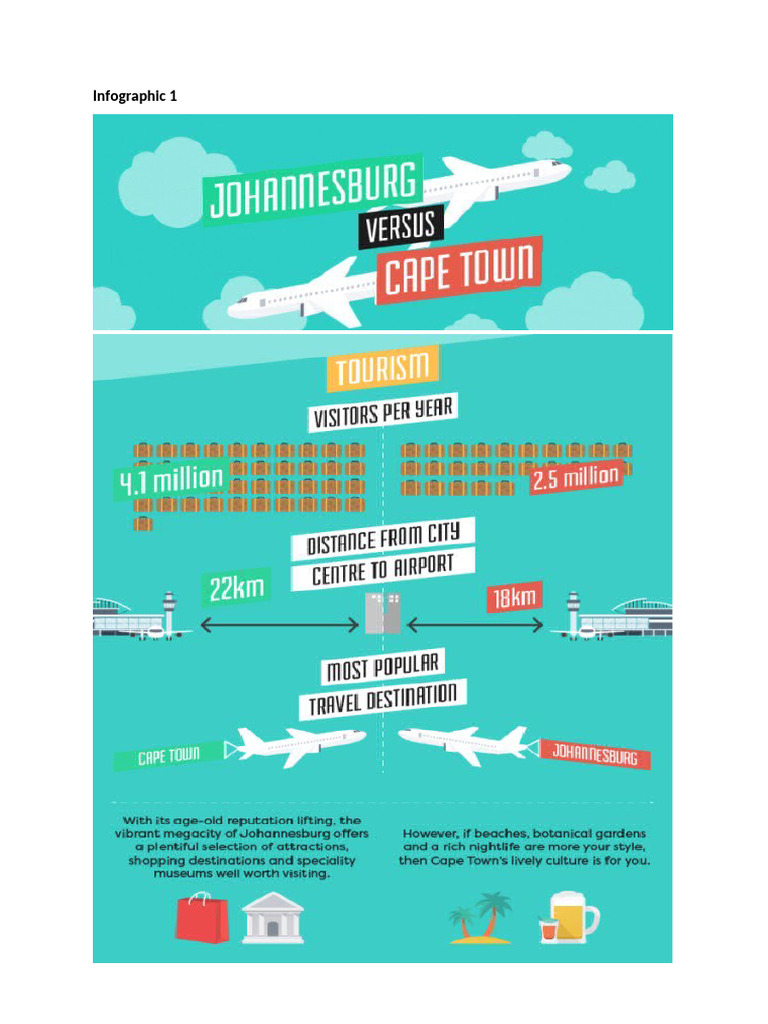 Infographic 1

JOHANNESBURG
VERSUS
CAPE TOWN

TOURISM

VISITORS PER YEAR

4.1 million

2.5 million

DISTANCE FROM CITY CENTRE TO AIRPORT

22km

18km

MOST POPULAR TRAVEL DESTINATION

CAPE TOWN

JOHANNESBURG

With its age-old reputation lifting, the vibrant megacity of Johannesburg offers a plentiful selection of attractions, shopping destinations and speciality museums well worth visiting.

However, if beaches, botanical gardens and a rich nightlife are more your style, then Cape Town's lively culture is for you.