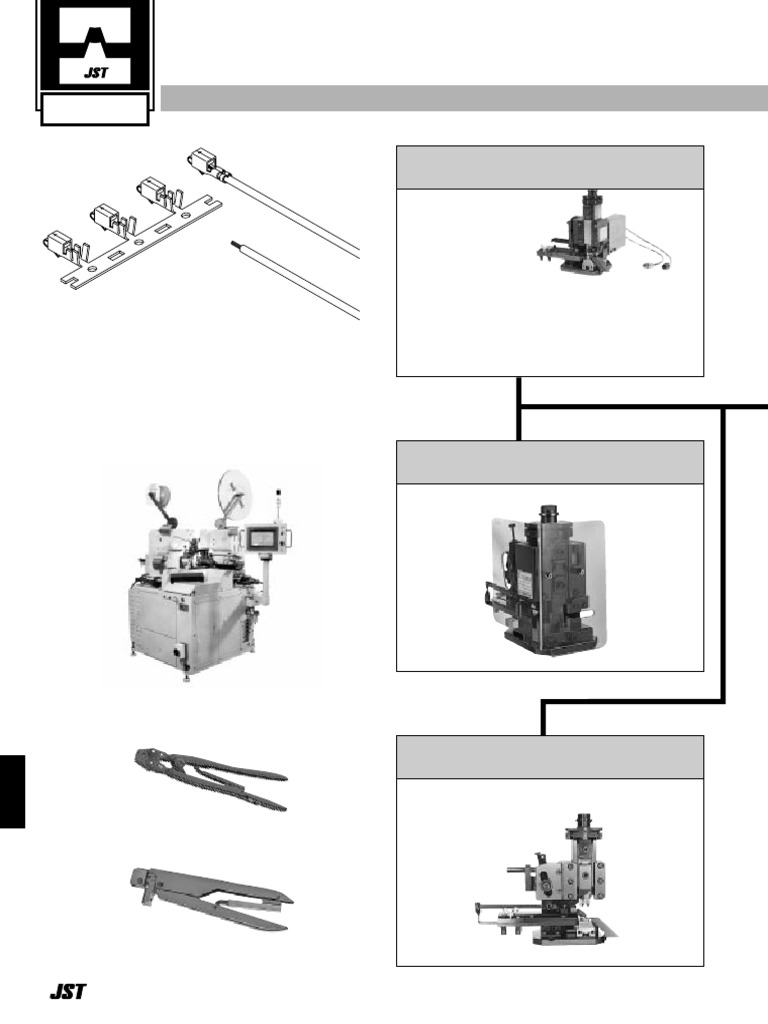 JST

JST