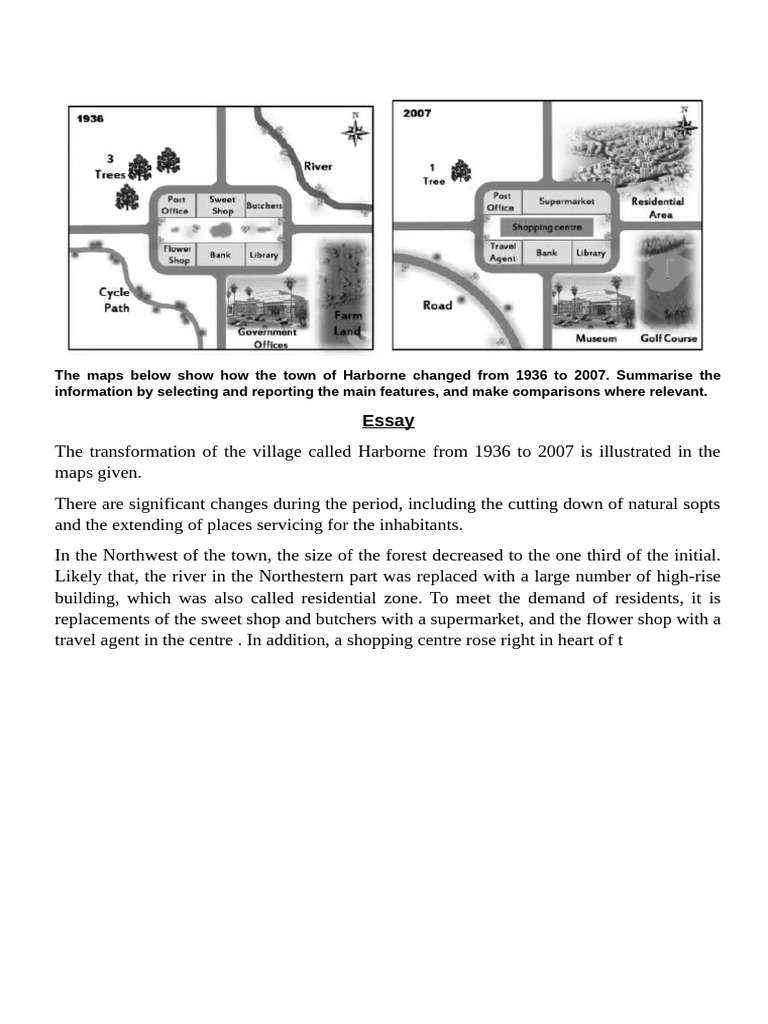 1936

N

3 Trees

River

Post Office

Sweet Shop

Butchers

Flower Shop

Bank

Library

Cycle Path

Government Offices

Farm Land

2007

N

1 Tree

Post Office

Supermarket

Residential Area

Shopping centre

Travel Agent

Bank

Library

Road

Museum

Golf Course

The maps below show how the town of Harborne changed from 1936 to 2007. Summarise the information by selecting and reporting the main features, and make comparisons where relevant.

Essay

The transformation of the village called Harborne from 1936 to 2007 is illustrated in the maps given.

There are significant changes during the period, including the cutting down of natural sopts and the extending of places servicing for the inhabitants.

In the Northwest of the town, the size of the forest decreased to the one third of the initial. Likely that, the river in the Northestern part was replaced with a large number of high-rise building, which was also called residential zone. To meet the demand of residents, it is replacements of the sweet shop and butchers with a supermarket, and the flower shop with a travel agent in the centre . In addition, a shopping centre rose right in heart of t