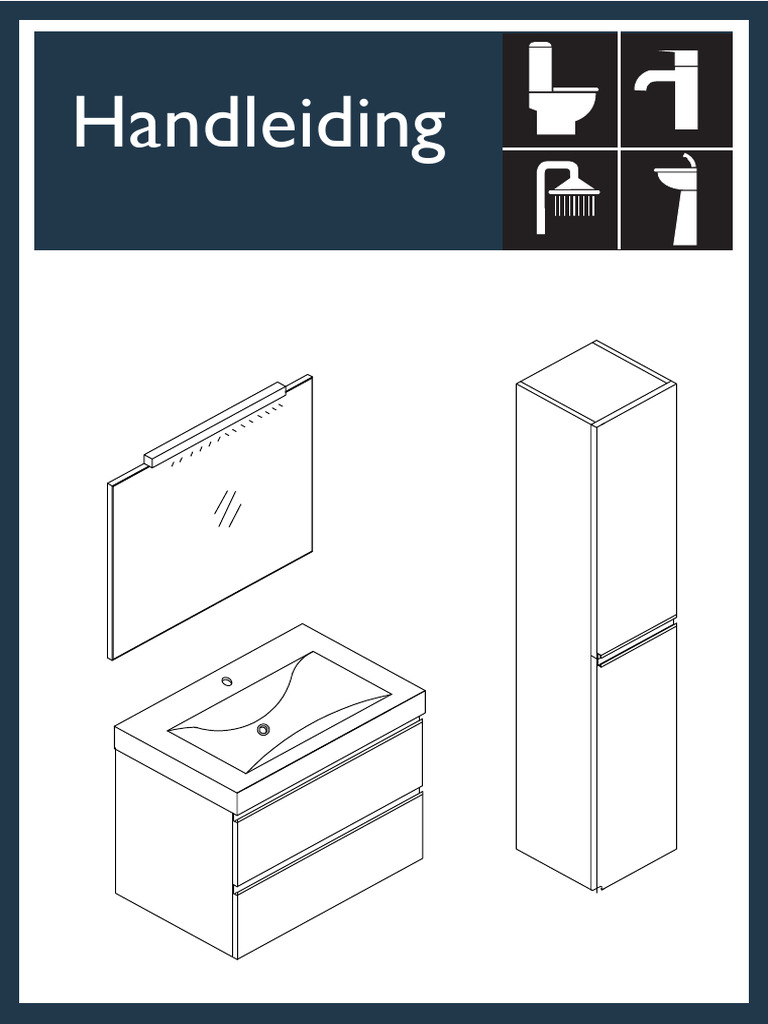 Handleiding