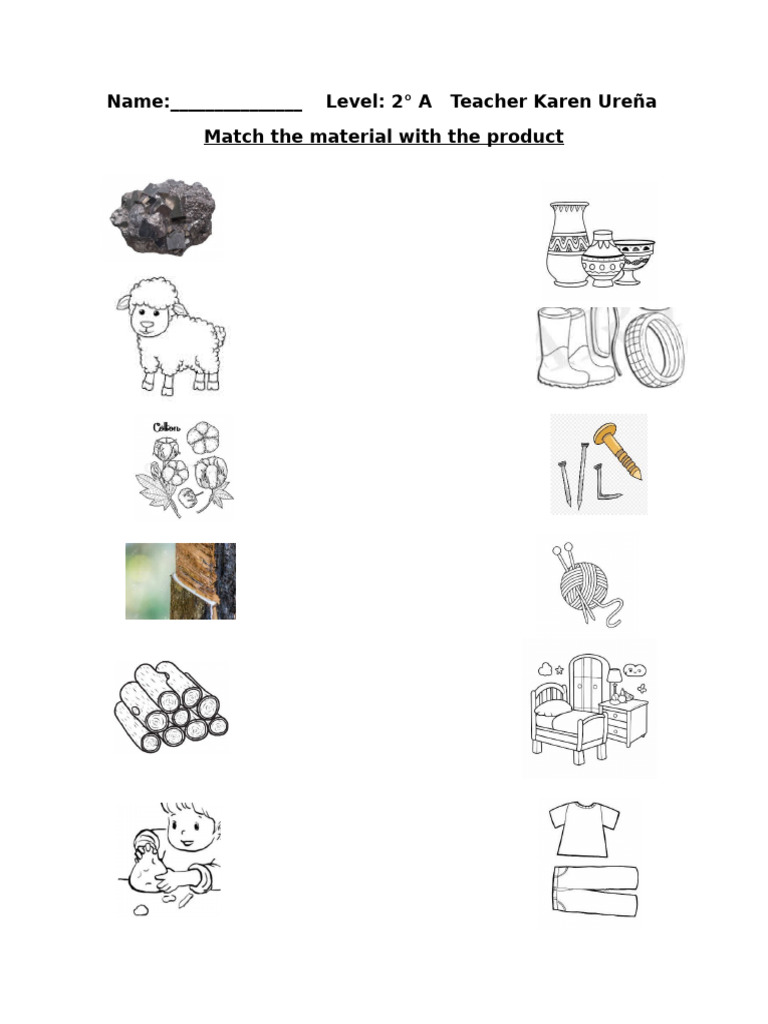 Name:______________ Level: 2° A Teacher Karen Ureña

Match the material with the product

Cotton