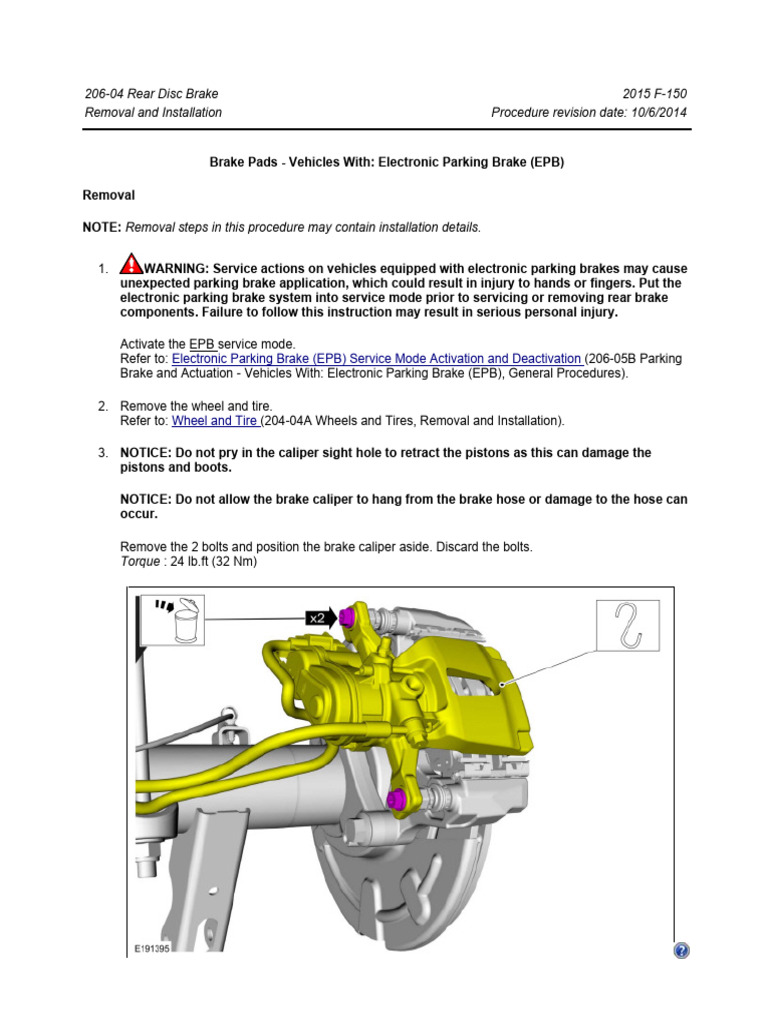 206-04 Rear Disc Brake
Removal and Installation

2015 F-150
Procedure revision date: 10/6/2014

Brake Pads - Vehicles With: Electronic Parking Brake (EPB)

Removal

NOTE: Removal steps in this procedure may contain installation details.

1. WARNING: Service actions on vehicles equipped with electronic parking brakes may cause unexpected parking brake application, which could result in injury to hands or fingers. Put the electronic parking brake system into service mode prior to servicing or removing rear brake components. Failure to follow this instruction may result in serious personal injury.

Activate the EPB service mode.
Refer to: Electronic Parking Brake (EPB) Service Mode Activation and Deactivation (206-05B Parking Brake and Actuation - Vehicles With: Electronic Parking Brake (EPB), General Procedures).

2. Remove the wheel and tire.
Refer to: Wheel and Tire (204-04A Wheels and Tires, Removal and Installation).

3. NOTICE: Do not pry in the caliper sight hole to retract the pistons as this can damage the pistons and boots.

NOTICE: Do not allow the brake caliper to hang from the brake hose or damage to the hose can occur.

Remove the 2 bolts and position the brake caliper aside. Discard the bolts.
Torque : 24 lb.ft (32 Nm)

x2

E191395

?