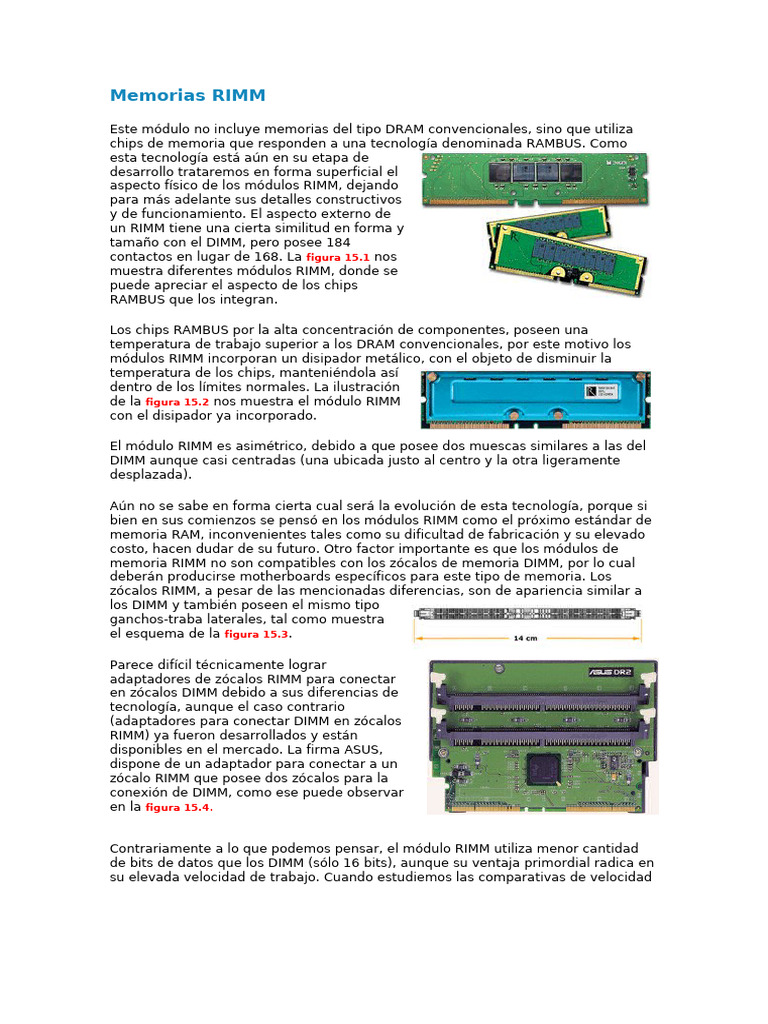 Memorias RIMM

Este módulo no incluye memorias del tipo DRAM convencionales, sino que utiliza chips de memoria que responden a una tecnología denominada RAMBUS. Como esta tecnología está aún en su etapa de desarrollo trataremos en forma superficial el aspecto físico de los módulos RIMM, dejando para más adelante sus detalles constructivos y de funcionamiento. El aspecto externo de un RIMM tiene una cierta similitud en forma y tamaño con el DIMM, pero posee 184 contactos en lugar de 168. La figura 15.1 nos muestra diferentes módulos RIMM, donde se puede apreciar el aspecto de los chips RAMBUS que los integran.

Los chips RAMBUS por la alta concentración de componentes, poseen una temperatura de trabajo superior a los DRAM convencionales, por este motivo los módulos RIMM incorporan un disipador metálico, con el objeto de disminuir la temperatura de los chips, manteniéndola así dentro de los límites normales. La ilustración de la figura 15.2 nos muestra el módulo RIMM con el disipador ya incorporado.

El módulo RIMM es asimétrico, debido a que posee dos muescas similares a las del DIMM aunque casi centradas (una ubicada justo al centro y la otra ligeramente desplazada).

Aún no se sabe en forma cierta cual será la evolución de esta tecnología, porque si bien en sus comienzos se pensó en los módulos RIMM como el próximo estándar de memoria RAM, inconvenientes tales como su dificultad de fabricación y su elevado costo, hacen dudar de su futuro. Otro factor importante es que los módulos de memoria RIMM no son compatibles con los zócalos de memoria DIMM, por lo cual deberán producirse motherboards específicos para este tipo de memoria. Los zócalos RIMM, a pesar de las mencionadas diferencias, son de apariencia similar a los DIMM y también poseen el mismo tipo ganchos-traba laterales, tal como muestra el esquema de la figura 15.3.

14 cm

Parece difícil técnicamente lograr adaptadores de zócalos RIMM para conectar en zócalos DIMM debido a sus diferencias de tecnología, aunque el caso contrario (adaptadores para conectar DIMM en zócalos RIMM) ya fueron desarrollados y están disponibles en el mercado. La firma ASUS, dispone de un adaptador para conectar a un zócalo RIMM que posee dos zócalos para la conexión de DIMM, como ese puede observar en la figura 15.4.

ASUS DR2

Contrariamente a lo que podemos pensar, el módulo RIMM utiliza menor cantidad de bits de datos que los DIMM (sólo 16 bits), aunque su ventaja primordial radica en su elevada velocidad de trabajo. Cuando estudiemos las comparativas de velocidad