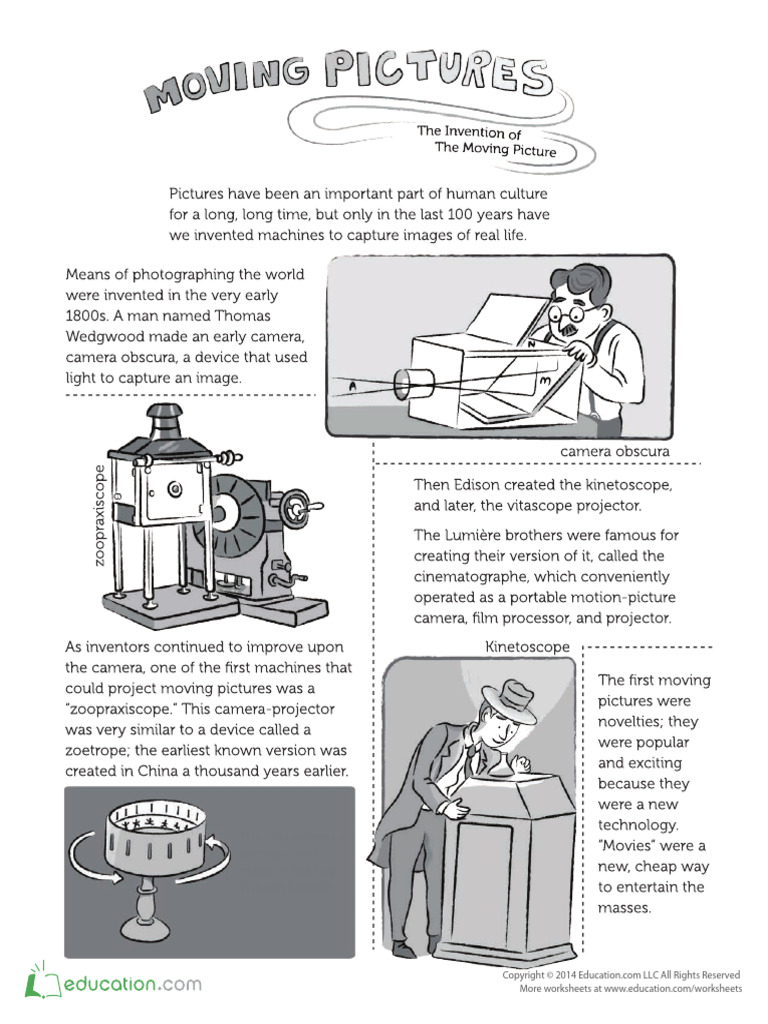 MOVING PICTURES

The Invention of The Moving Picture

Pictures have been an important part of human culture for a long, long time, but only in the last 100 years have we invented machines to capture images of real life.

Means of photographing the world were invented in the very early 1800s. A man named Thomas Wedgwood made an early camera, camera obscura, a device that used light to capture an image.

A

N

m

camera obscura

zoopraxiscope

Then Edison created the kinetoscope, and later, the vitascope projector.

The Lumière brothers were famous for creating their version of it, called the cinematographe, which conveniently operated as a portable motion-picture camera, film processor, and projector.

As inventors continued to improve upon the camera, one of the first machines that could project moving pictures was a "zoopraxiscope." This camera-projector was very similar to a device called a zoetrope; the earliest known version was created in China a thousand years earlier.

Kinetoscope

The first moving pictures were novelties; they were popular and exciting because they were a new technology. "Movies" were a new, cheap way to entertain the masses.

education.com

Copyright © 2014 Education.com LLC All Rights Reserved
More worksheets at www.education.com/worksheets