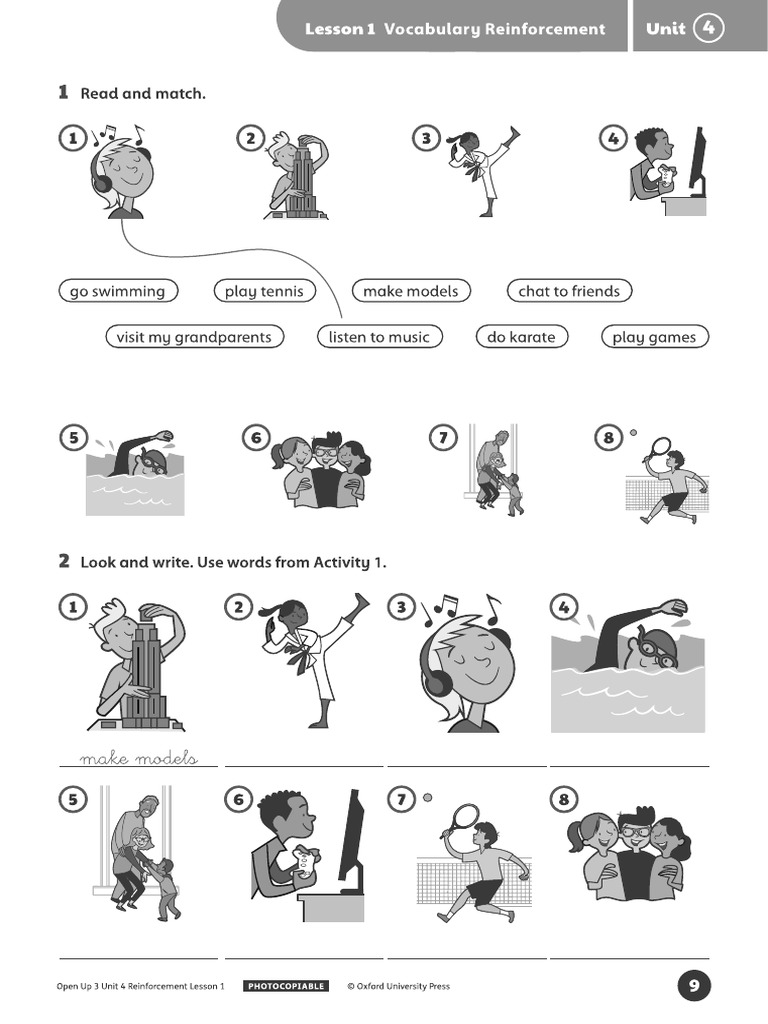 Lesson 1 Vocabulary Reinforcement Unit 4

1 Read and match.

1 2 3 4

go swimming play tennis make models chat to friends

visit my grandparents listen to music do karate play games

5 6 7 8

2 Look and write. Use words from Activity 1.

1 2 3 4

make models

5 6 7 8

Open Up 3 Unit 4 Reinforcement Lesson 1 PHOTOCOPIABLE © Oxford University Press 9