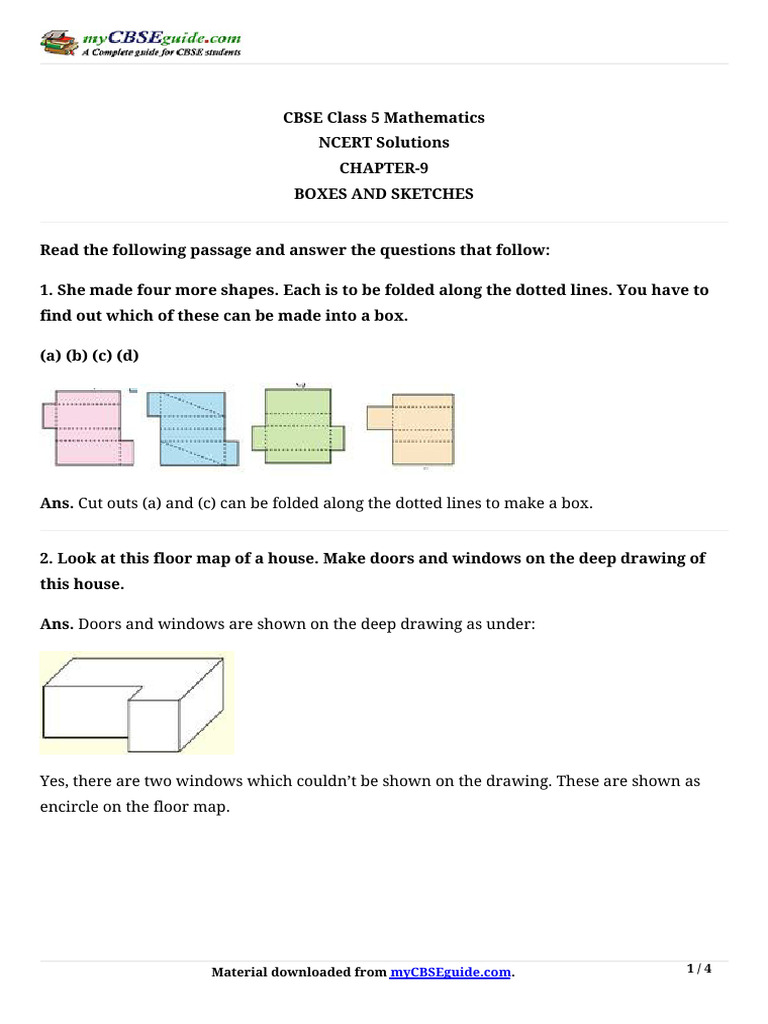 myCBSEguide.com
A Complete guide for CBSE students

CBSE Class 5 Mathematics
NCERT Solutions
CHAPTER-9
BOXES AND SKETCHES

Read the following passage and answer the questions that follow:

1. She made four more shapes. Each is to be folded along the dotted lines. You have to find out which of these can be made into a box.

(a) (b) (c) (d)

Ans. Cut outs (a) and (c) can be folded along the dotted lines to make a box.

2. Look at this floor map of a house. Make doors and windows on the deep drawing of this house.

Ans. Doors and windows are shown on the deep drawing as under:

Yes, there are two windows which couldn't be shown on the drawing. These are shown as encircle on the floor map.

Material downloaded from myCBSEguide.com.

1 / 4