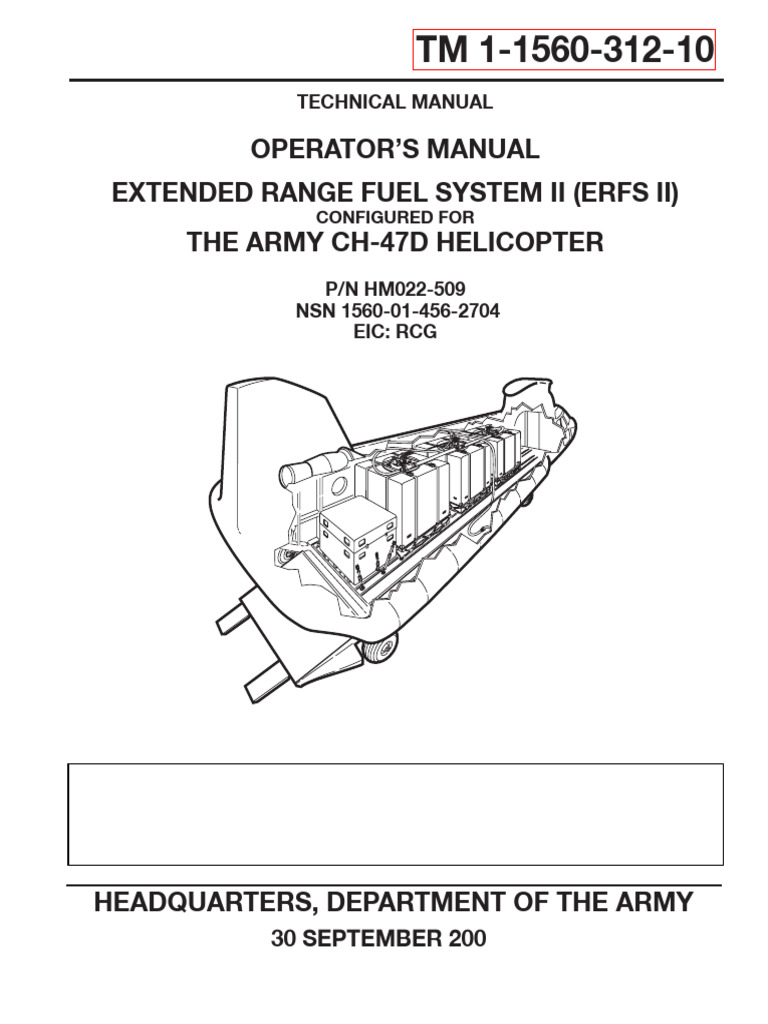 TM 1-1560-312-10

TECHNICAL MANUAL

OPERATOR'S MANUAL

EXTENDED RANGE FUEL SYSTEM II (ERFS II)

CONFIGURED FOR

THE ARMY CH-47D HELICOPTER

P/N HM022-509
NSN 1560-01-456-2704
EIC: RCG

HEADQUARTERS, DEPARTMENT OF THE ARMY

30 SEPTEMBER 200