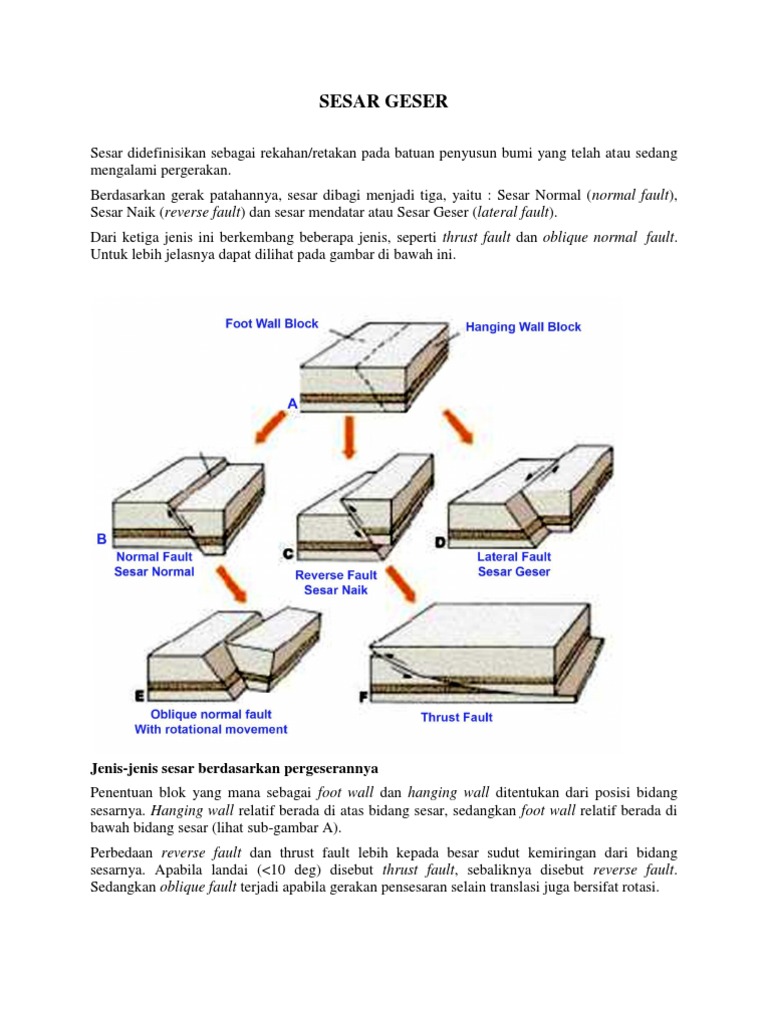 SESAR GESER

Sesar didefinisikan sebagai rekahan/retakan pada batuan penyusun bumi yang telah atau sedang mengalami pergerakan.

Berdasarkan gerak patahannya, sesar dibagi menjadi tiga, yaitu : Sesar Normal (normal fault), Sesar Naik (reverse fault) dan sesar mendatar atau Sesar Geser (lateral fault).

Dari ketiga jenis ini berkembang beberapa jenis, seperti thrust fault dan oblique normal fault. Untuk lebih jelasnya dapat dilihat pada gambar di bawah ini.

Foot Wall Block
Hanging Wall Block
A
B
Normal Fault
Sesar Normal
C
Reverse Fault
Sesar Naik
D
Lateral Fault
Sesar Geser
E
Oblique normal fault
With rotational movement
F
Thrust Fault

Jenis-jenis sesar berdasarkan pergeserannya

Penentuan blok yang mana sebagai foot wall dan hanging wall ditentukan dari posisi bidang sesarnya. Hanging wall relatif berada di atas bidang sesar, sedangkan foot wall relatif berada di bawah bidang sesar (lihat sub-gambar A).

Perbedaan reverse fault dan thrust fault lebih kepada besar sudut kemiringan dari bidang sesarnya. Apabila landai (<10 deg) disebut thrust fault, sebaliknya disebut reverse fault. Sedangkan oblique fault terjadi apabila gerakan pensesaran selain translasi juga bersifat rotasi.