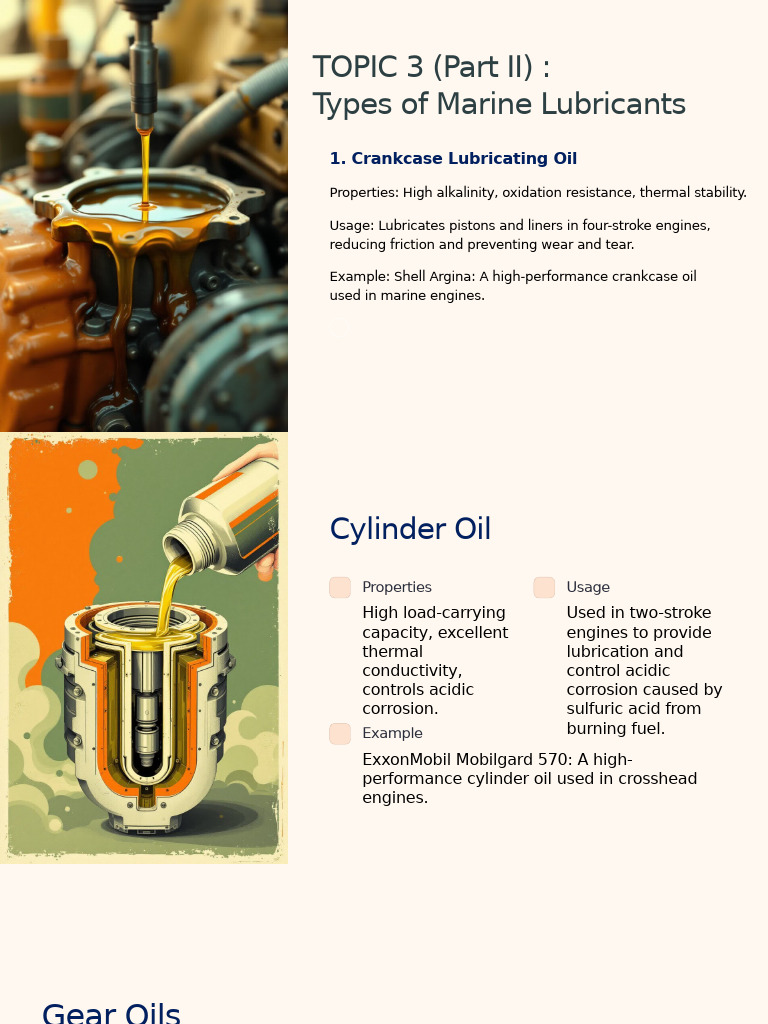 TOPIC 3 (Part II) :
Types of Marine Lubricants

1. Crankcase Lubricating Oil

Properties: High alkalinity, oxidation resistance, thermal stability.

Usage: Lubricates pistons and liners in four-stroke engines, reducing friction and preventing wear and tear.

Example: Shell Argina: A high-performance crankcase oil used in marine engines.

Cylinder Oil

Properties

High load-carrying capacity, excellent thermal conductivity, controls acidic corrosion.

Usage

Used in two-stroke engines to provide lubrication and control acidic corrosion caused by sulfuric acid from burning fuel.

Example

ExxonMobil Mobilgard 570: A high-performance cylinder oil used in crosshead engines.

Gear Oils