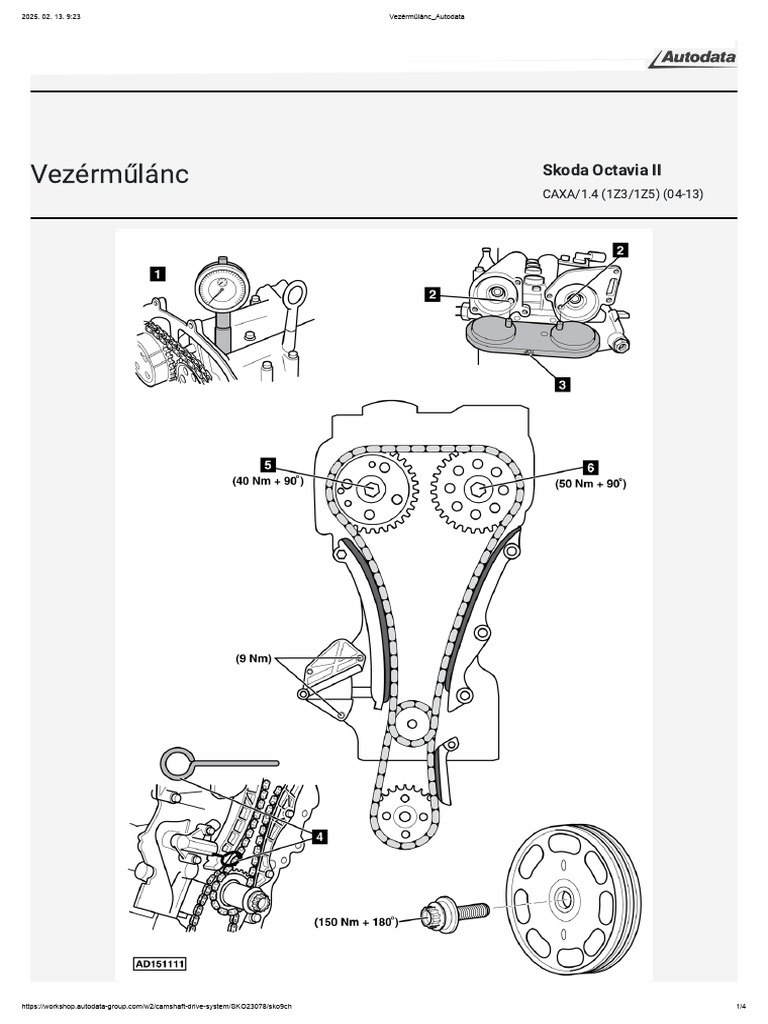 2025. 02. 13. 9:23

Vezérműlánc_Autodata

Autodata

Vezérműlánc

Skoda Octavia II

CAXA/1.4 (1Z3/1Z5) (04-13)

1

2

2

3

5

(40 Nm + 90°)

6

(50 Nm + 90°)

(9 Nm)

4

(150 Nm + 180°)

AD151111

https://workshop.autodata-group.com/w2/camshaft-drive-system/SKO23078/sko9ch

1/4