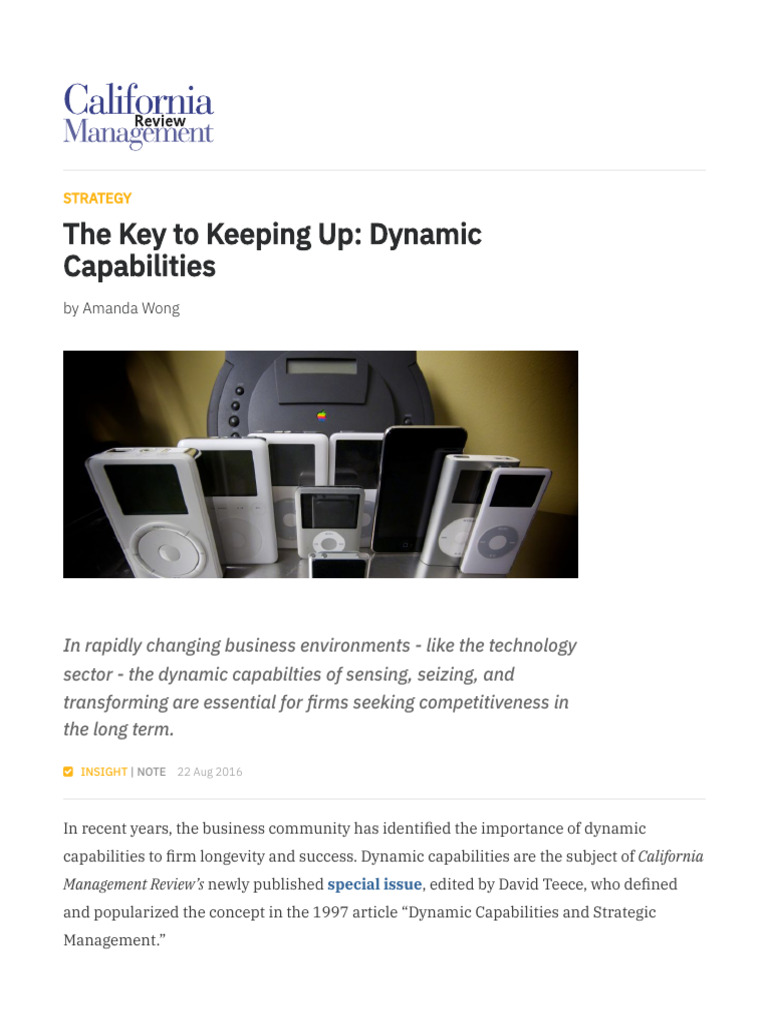 California Management Review

STRATEGY

The Key to Keeping Up: Dynamic Capabilities

by Amanda Wong

In rapidly changing business environments - like the technology sector - the dynamic capabilties of sensing, seizing, and transforming are essential for firms seeking competitiveness in the long term.

INSIGHT | NOTE 22 Aug 2016

In recent years, the business community has identified the importance of dynamic capabilities to firm longevity and success. Dynamic capabilities are the subject of California Management Review's newly published special issue, edited by David Teece, who defined and popularized the concept in the 1997 article "Dynamic Capabilities and Strategic Management."