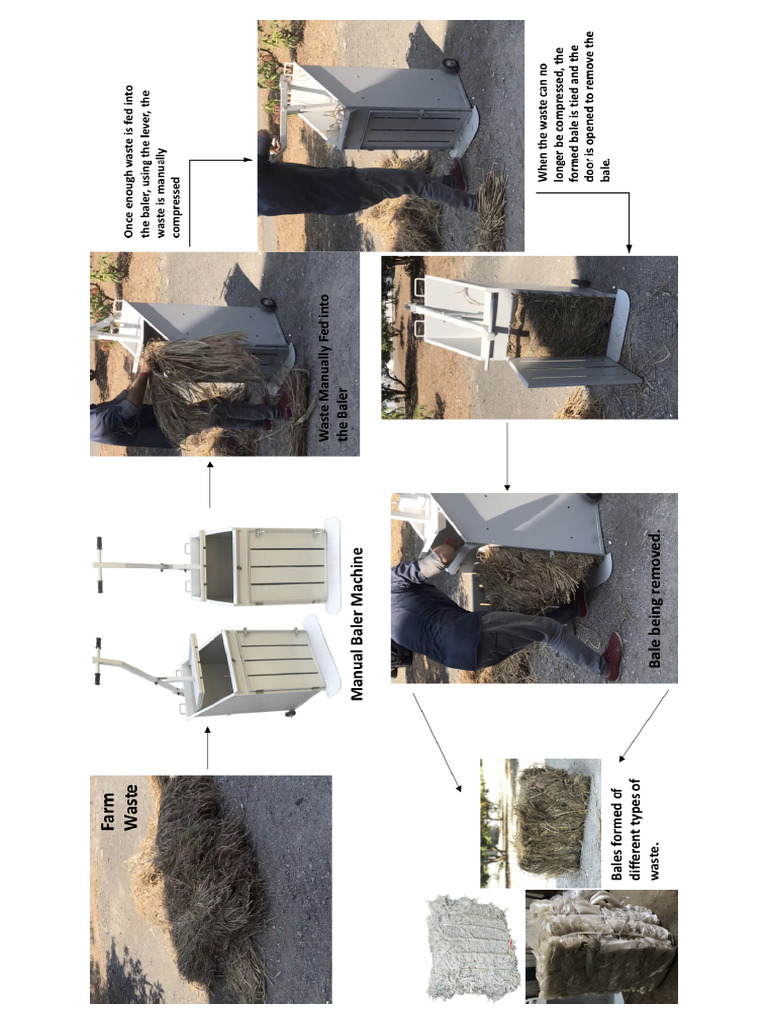 Farm Waste

Manual Baler Machine

Waste Manually Fed into the Baler

Once enough waste is fed into the baler, using the lever, the waste is manually compressed

When the waste can no longer be compressed, the formed bale is tied and the door is opened to remove the bale.

Bale being removed.

Bales formed of different types of waste.