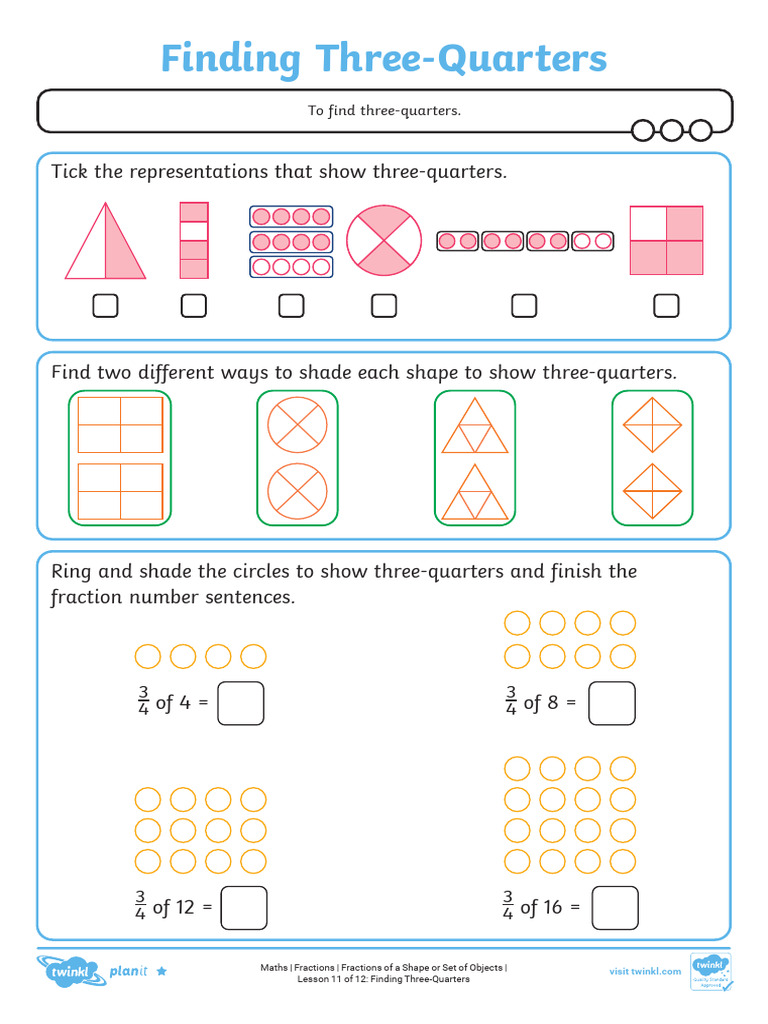 Finding Three-Quarters

To find three-quarters.

Tick the representations that show three-quarters.

Find two different ways to shade each shape to show three-quarters.

Ring and shade the circles to show three-quarters and finish the fraction number sentences.

$\frac{3}{4}$ of 4 =

$\frac{3}{4}$ of 8 =

$\frac{3}{4}$ of 12 =

$\frac{3}{4}$ of 16 =

twinkl planit

Maths | Fractions | Fractions of a Shape or Set of Objects | Lesson 11 of 12: Finding Three-Quarters

visit twinkl.com

twinkl Quality Standard Approved