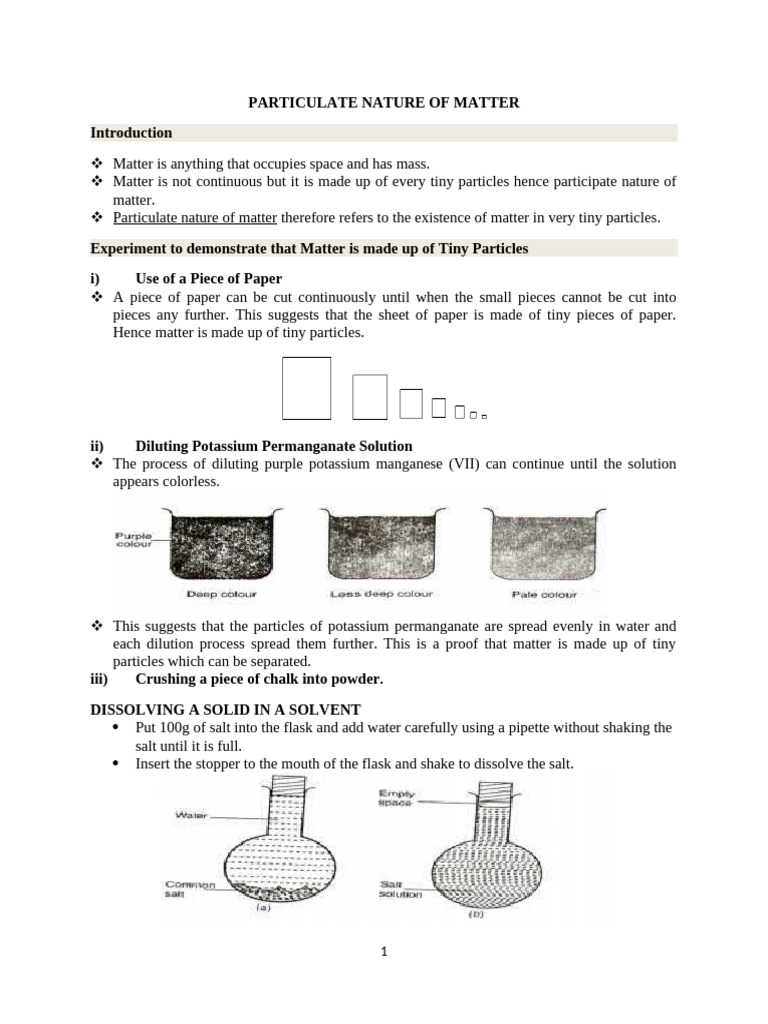 PARTICULATE NATURE OF MATTER

Introduction

❖ Matter is anything that occupies space and has mass.
❖ Matter is not continuous but it is made up of every tiny particles hence participate nature of matter.
❖ Particulate nature of matter therefore refers to the existence of matter in very tiny particles.

Experiment to demonstrate that Matter is made up of Tiny Particles

i) Use of a Piece of Paper
❖ A piece of paper can be cut continuously until when the small pieces cannot be cut into pieces any further. This suggests that the sheet of paper is made of tiny pieces of paper. Hence matter is made up of tiny particles.

ii) Diluting Potassium Permanganate Solution
❖ The process of diluting purple potassium manganese (VII) can continue until the solution appears colorless.

Purple colour

Deep colour

Less deep colour

Pale colour

❖ This suggests that the particles of potassium permanganate are spread evenly in water and each dilution process spread them further. This is a proof that matter is made up of tiny particles which can be separated.
iii) Crushing a piece of chalk into powder.

DISSOLVING A SOLID IN A SOLVENT
• Put 100g of salt into the flask and add water carefully using a pipette without shaking the salt until it is full.
• Insert the stopper to the mouth of the flask and shake to dissolve the salt.

Water

Common salt

(a)

Empty space

Salt solution

(b)

1