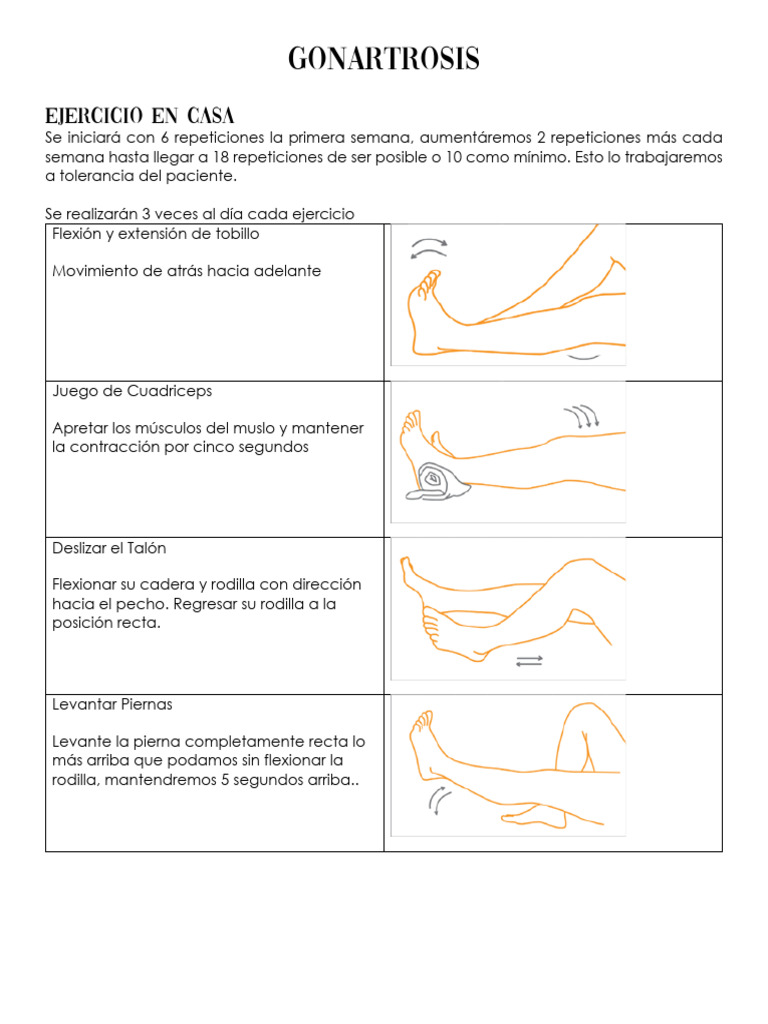 GONARTROSIS

EJERCICIO EN CASA
Se iniciará con 6 repeticiones la primera semana, aumentáremos 2 repeticiones más cada semana hasta llegar a 18 repeticiones de ser posible o 10 como mínimo. Esto lo trabajaremos a tolerancia del paciente.

Se realizarán 3 veces al día cada ejercicio

| | |
|---|---|
| Flexión y extensión de tobillo<br><br>Movimiento de atrás hacia adelante | |
| Juego de Cuadriceps<br><br>Apretar los músculos del muslo y mantener la contracción por cinco segundos | |
| Deslizar el Talón<br><br>Flexionar su cadera y rodilla con dirección hacia el pecho. Regresar su rodilla a la posición recta. | |
| Levantar Piernas<br><br>Levante la pierna completamente recta lo más arriba que podamos sin flexionar la rodilla, mantendremos 5 segundos arriba.. | |