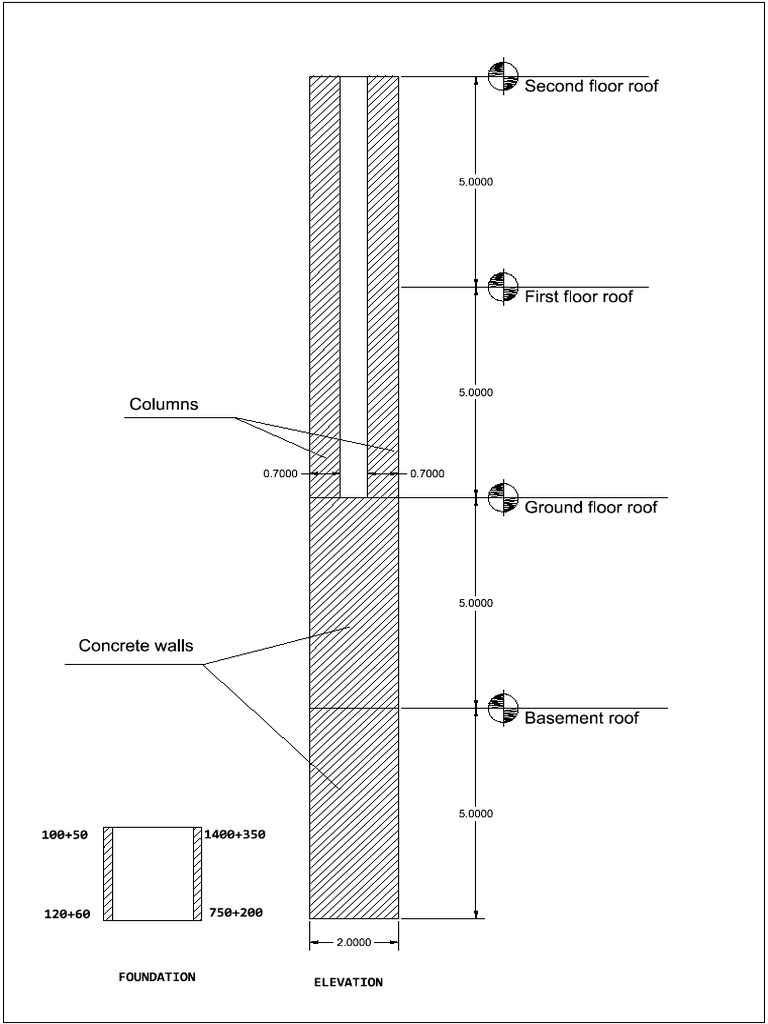 Second floor roof

5.0000

First floor roof

5.0000

Columns

0.7000

0.7000

Ground floor roof

5.0000

Concrete walls

Basement roof

5.0000

100+50

1400+350

120+60

750+200

2.0000

FOUNDATION

ELEVATION