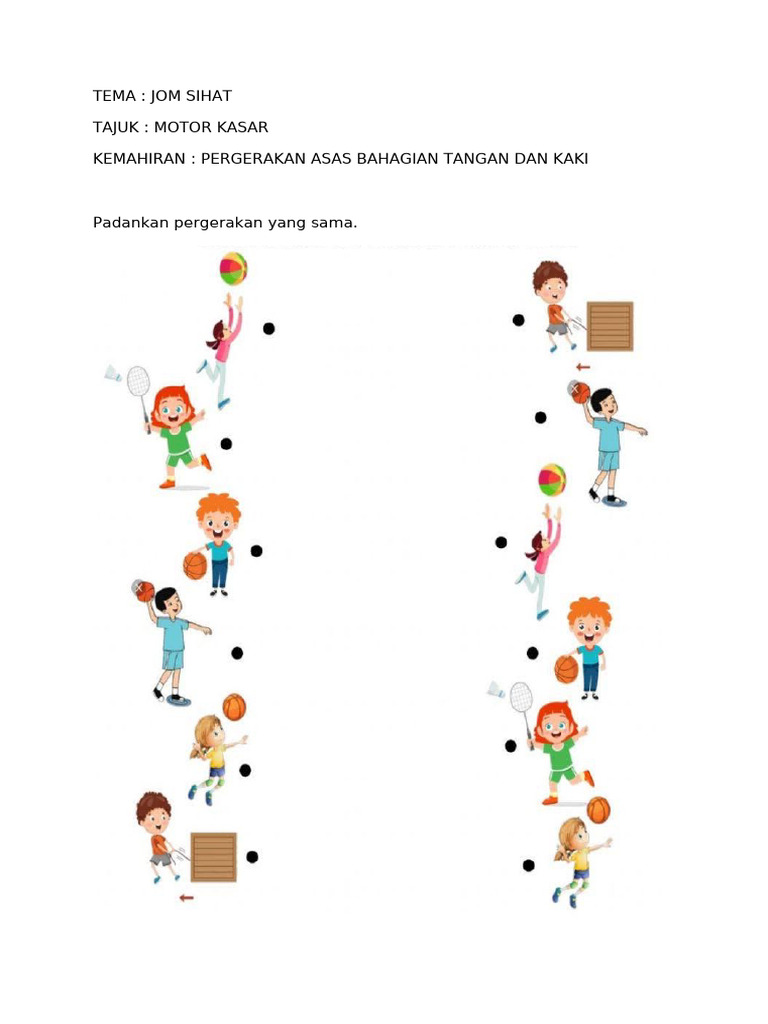 TEMA : JOM SIHAT

TAJUK : MOTOR KASAR

KEMAHIRAN : PERGERAKAN ASAS BAHAGIAN TANGAN DAN KAKI

Padankan pergerakan yang sama.