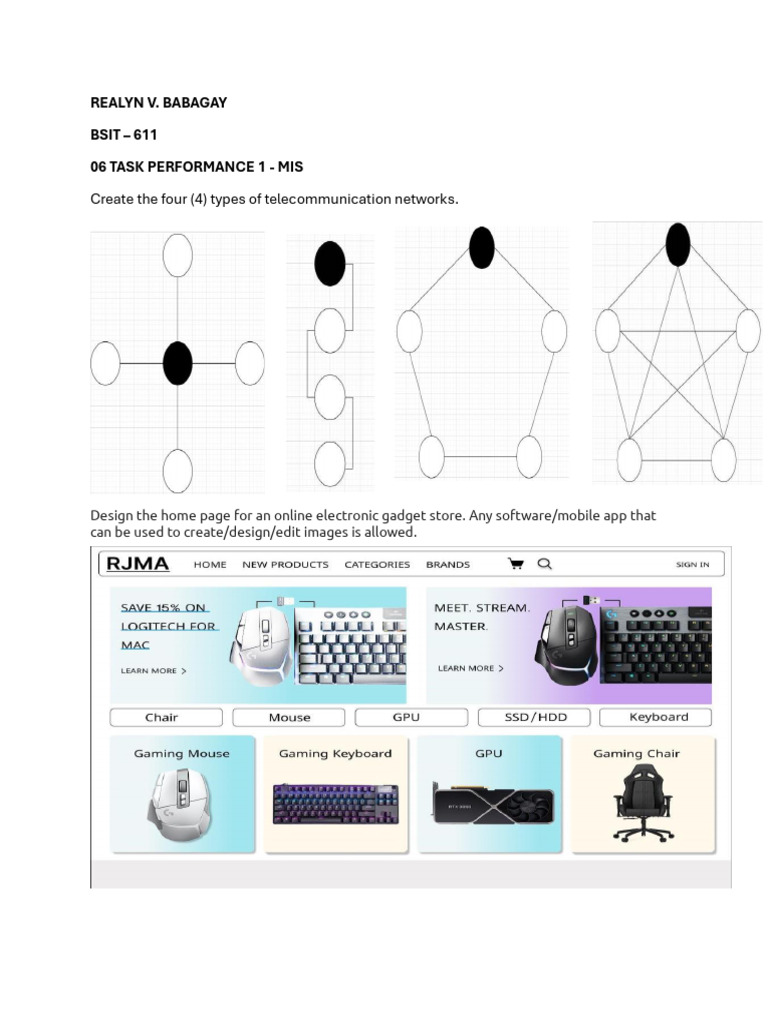 REALYN V. BABAGAY

BSIT – 611

06 TASK PERFORMANCE 1 - MIS

Create the four (4) types of telecommunication networks.

Design the home page for an online electronic gadget store. Any software/mobile app that can be used to create/design/edit images is allowed.

RJMA HOME NEW PRODUCTS CATEGORIES BRANDS SIGN IN

SAVE 15% ON LOGITECH FOR MAC

LEARN MORE >

MEET. STREAM. MASTER.

LEARN MORE >

Chair Mouse GPU SSD/HDD Keyboard

Gaming Mouse

Gaming Keyboard

GPU

Gaming Chair