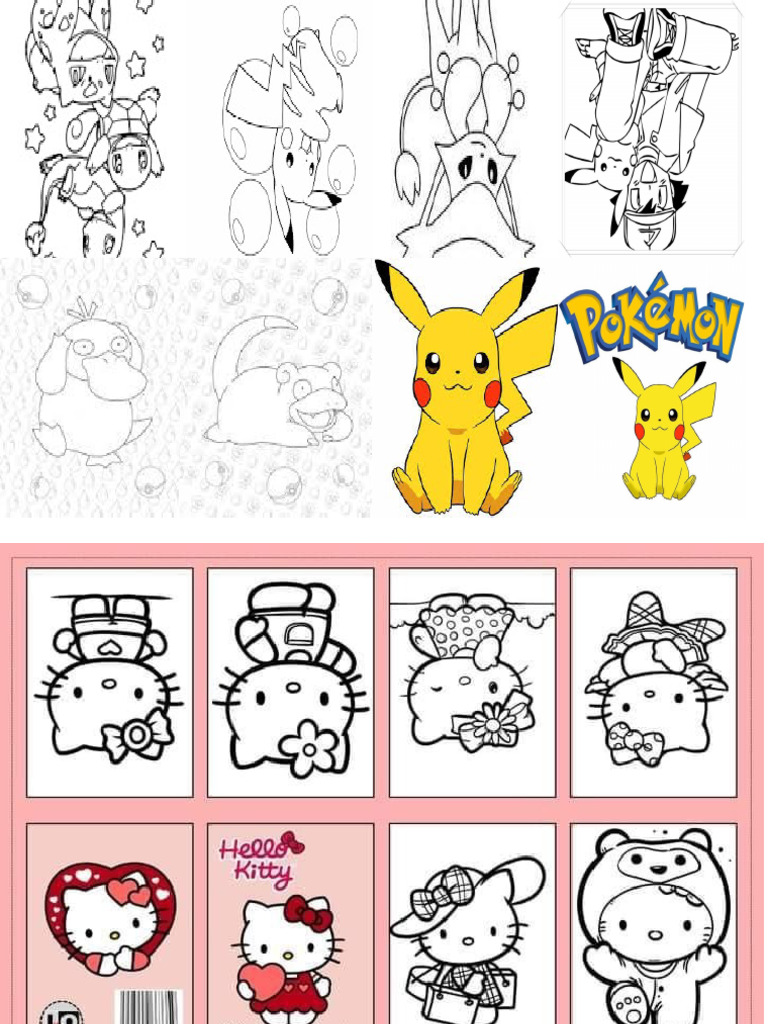 POKéMON

Hello Kitty