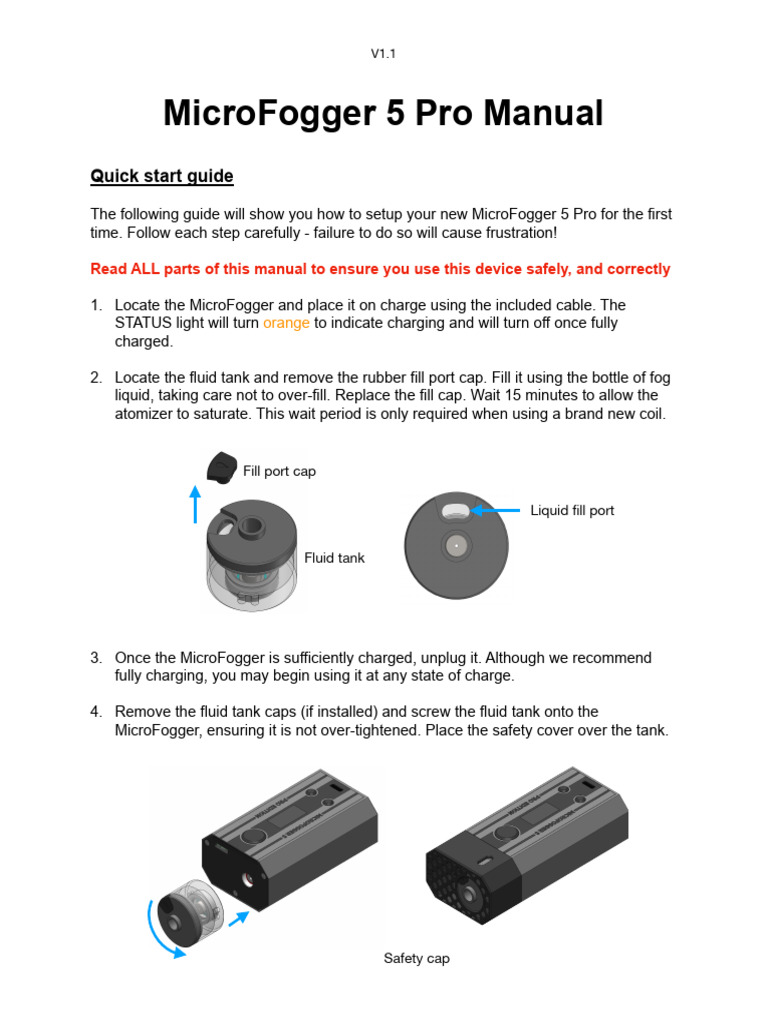 V1.1

MicroFogger 5 Pro Manual

Quick start guide

The following guide will show you how to setup your new MicroFogger 5 Pro for the first time. Follow each step carefully - failure to do so will cause frustration!

Read ALL parts of this manual to ensure you use this device safely, and correctly

1. Locate the MicroFogger and place it on charge using the included cable. The STATUS light will turn orange to indicate charging and will turn off once fully charged.

2. Locate the fluid tank and remove the rubber fill port cap. Fill it using the bottle of fog liquid, taking care not to over-fill. Replace the fill cap. Wait 15 minutes to allow the atomizer to saturate. This wait period is only required when using a brand new coil.

Fill port cap

Fluid tank

Liquid fill port

3. Once the MicroFogger is sufficiently charged, unplug it. Although we recommend fully charging, you may begin using it at any state of charge.

4. Remove the fluid tank caps (if installed) and screw the fluid tank onto the MicroFogger, ensuring it is not over-tightened. Place the safety cover over the tank.

Safety cap