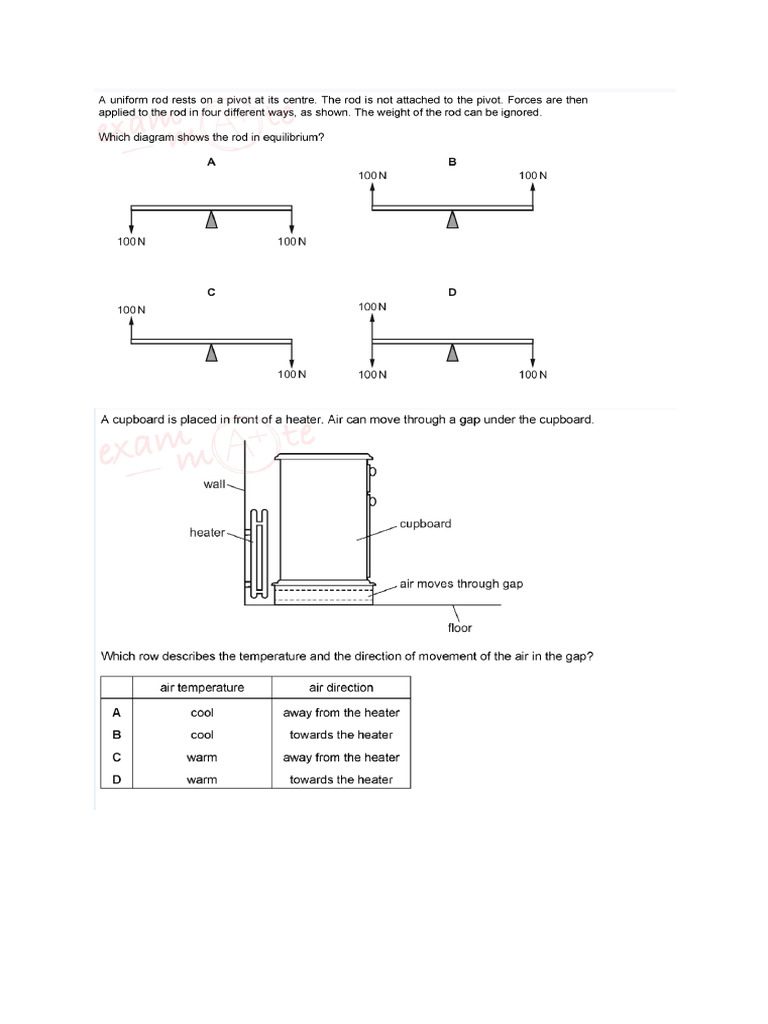 A uniform rod rests on a pivot at its centre. The rod is not attached to the pivot. Forces are then applied to the rod in four different ways, as shown. The weight of the rod can be ignored.

Which diagram shows the rod in equilibrium?

A

100 N

100 N

B

100 N

100 N

C

100 N

100 N

D

100 N

100 N

100 N

A cupboard is placed in front of a heater. Air can move through a gap under the cupboard.

exam mate

wall

heater

cupboard

air moves through gap

floor

Which row describes the temperature and the direction of movement of the air in the gap?

| | air temperature | air direction |
|---|---|---|
| A | cool | away from the heater |
| B | cool | towards the heater |
| C | warm | away from the heater |
| D | warm | towards the heater |