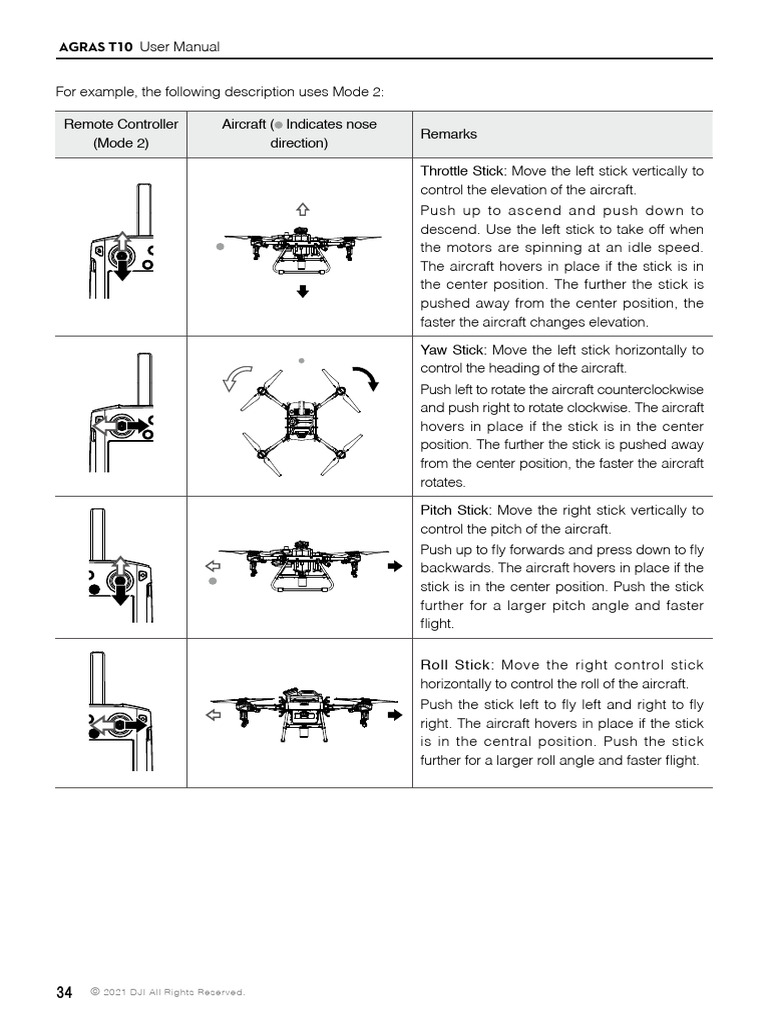 AGRAS T10 User Manual

For example, the following description uses Mode 2:

| Remote Controller (Mode 2) | Aircraft (● Indicates nose direction) | Remarks |
|---|---|---|
| | | Throttle Stick: Move the left stick vertically to control the elevation of the aircraft. Push up to ascend and push down to descend. Use the left stick to take off when the motors are spinning at an idle speed. The aircraft hovers in place if the stick is in the center position. The further the stick is pushed away from the center position, the faster the aircraft changes elevation. |
| | | Yaw Stick: Move the left stick horizontally to control the heading of the aircraft. Push left to rotate the aircraft counterclockwise and push right to rotate clockwise. The aircraft hovers in place if the stick is in the center position. The further the stick is pushed away from the center position, the faster the aircraft rotates. |
| | | Pitch Stick: Move the right stick vertically to control the pitch of the aircraft. Push up to fly forwards and press down to fly backwards. The aircraft hovers in place if the stick is in the center position. Push the stick further for a larger pitch angle and faster flight. |
| | | Roll Stick: Move the right control stick horizontally to control the roll of the aircraft. Push the stick left to fly left and right to fly right. The aircraft hovers in place if the stick is in the central position. Push the stick further for a larger roll angle and faster flight. |

34 © 2021 DJI All Rights Reserved.