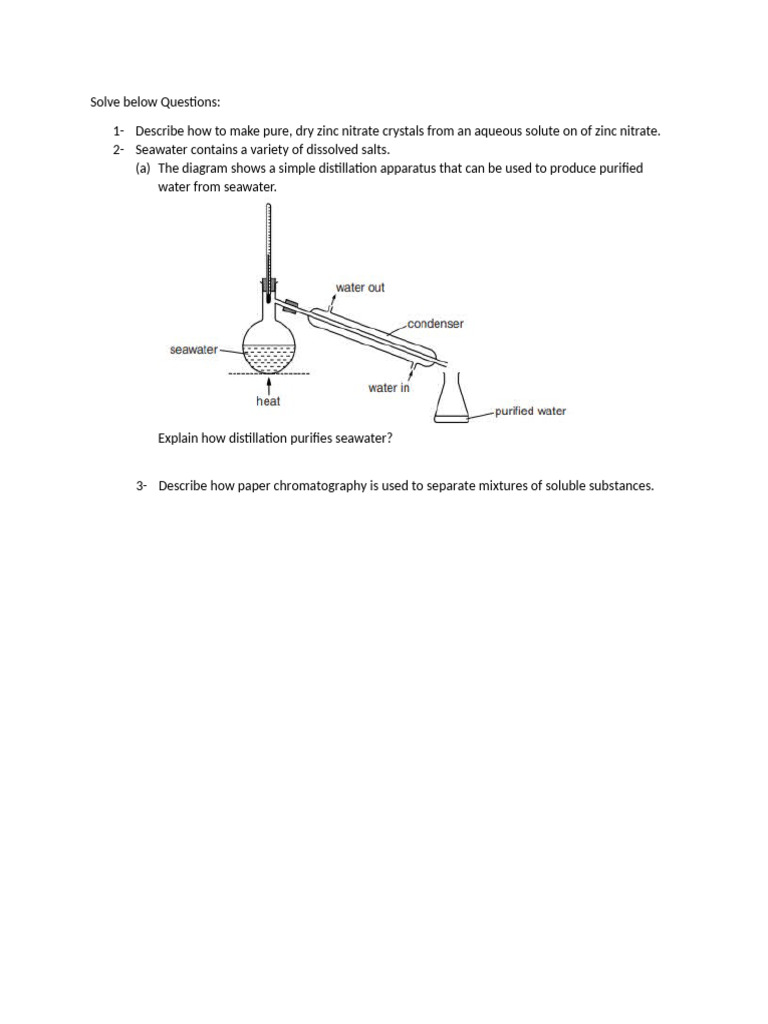 Solve below Questions:

1- Describe how to make pure, dry zinc nitrate crystals from an aqueous solute on of zinc nitrate.
2- Seawater contains a variety of dissolved salts.
(a) The diagram shows a simple distillation apparatus that can be used to produce purified water from seawater.

water out
condenser
seawater
water in
heat
purified water

Explain how distillation purifies seawater?

3- Describe how paper chromatography is used to separate mixtures of soluble substances.