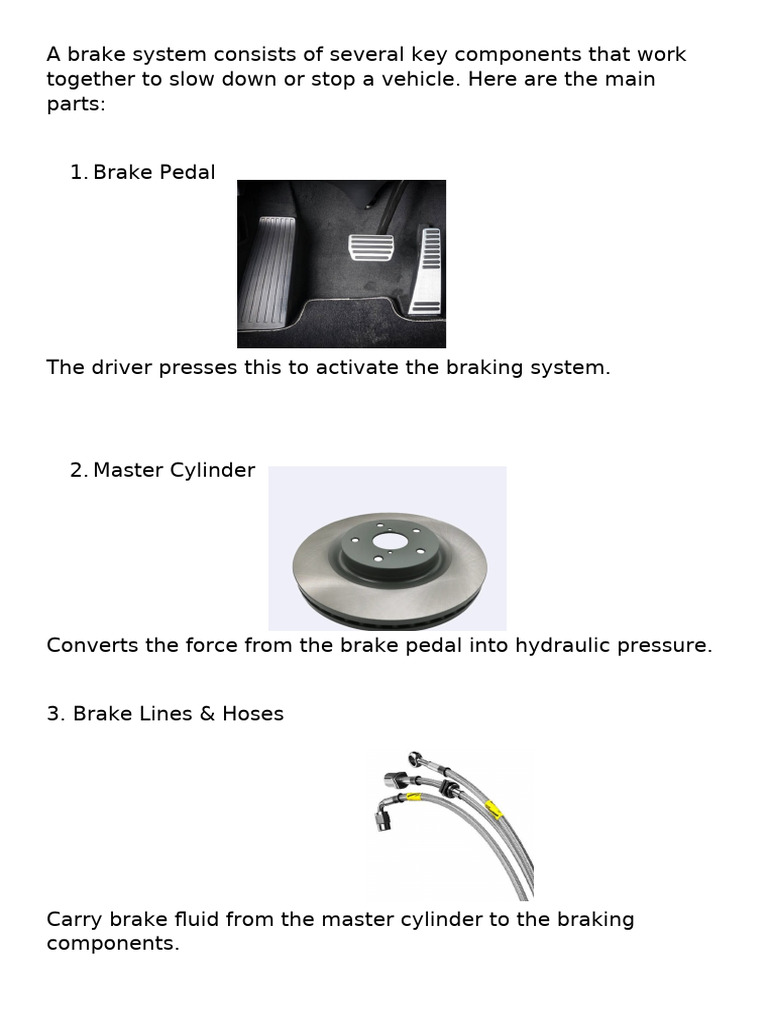 A brake system consists of several key components that work together to slow down or stop a vehicle. Here are the main parts:

1. Brake Pedal

The driver presses this to activate the braking system.

2. Master Cylinder

Converts the force from the brake pedal into hydraulic pressure.

3. Brake Lines & Hoses

Carry brake fluid from the master cylinder to the braking components.