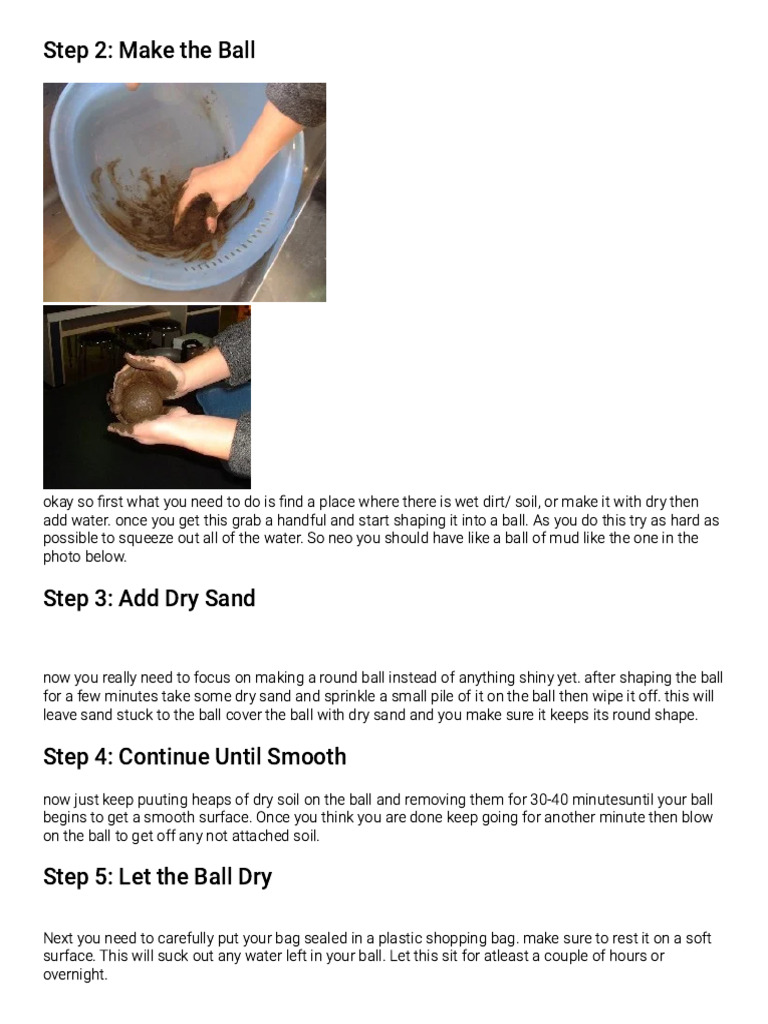 Step 2: Make the Ball

okay so first what you need to do is find a place where there is wet dirt/ soil, or make it with dry then add water. once you get this grab a handful and start shaping it into a ball. As you do this try as hard as possible to squeeze out all of the water. So neo you should have like a ball of mud like the one in the photo below.

Step 3: Add Dry Sand

now you really need to focus on making a round ball instead of anything shiny yet. after shaping the ball for a few minutes take some dry sand and sprinkle a small pile of it on the ball then wipe it off. this will leave sand stuck to the ball cover the ball with dry sand and you make sure it keeps its round shape.

Step 4: Continue Until Smooth

now just keep puuting heaps of dry soil on the ball and removing them for 30-40 minutesuntil your ball begins to get a smooth surface. Once you think you are done keep going for another minute then blow on the ball to get off any not attached soil.

Step 5: Let the Ball Dry

Next you need to carefully put your bag sealed in a plastic shopping bag. make sure to rest it on a soft surface. This will suck out any water left in your ball. Let this sit for atleast a couple of hours or overnight.