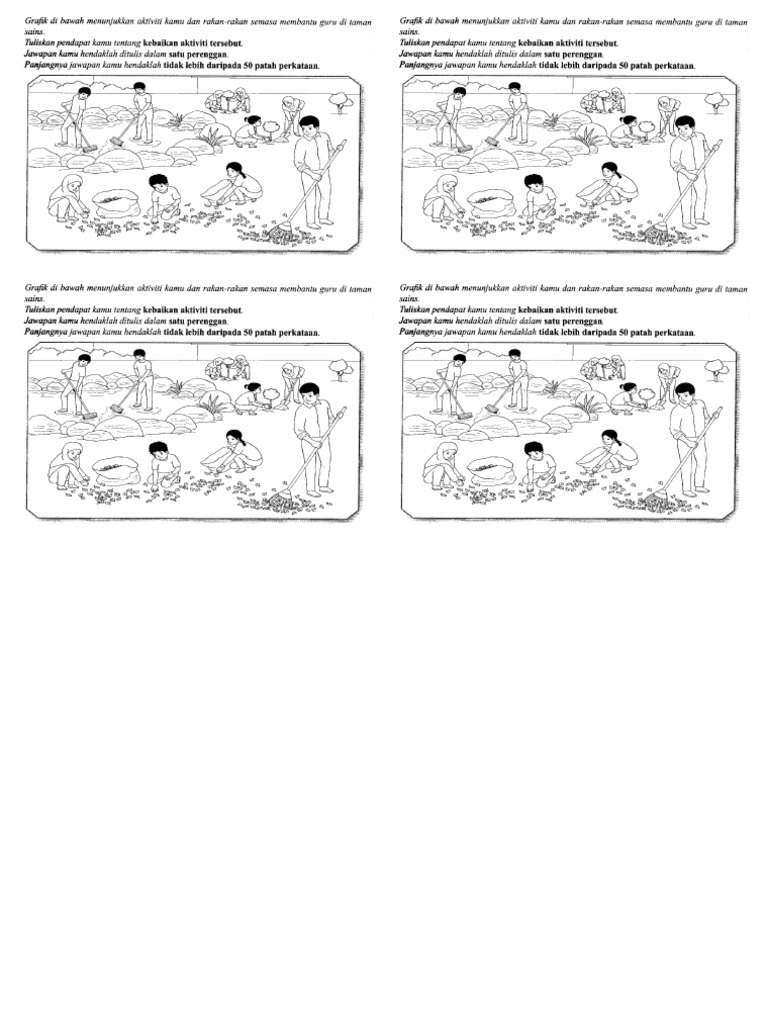 Grafik di bawah menunjukkan aktiviti kamu dan rakan-rakan semasa membantu guru di taman sains.
Tuliskan pendapat kamu tentang kebaikan aktiviti tersebut.
Jawapan kamu hendaklah ditulis dalam satu perenggan.
Panjangnya jawapan kamu hendaklah tidak lebih daripada 50 patah perkataan.

Grafik di bawah menunjukkan aktiviti kamu dan rakan-rakan semasa membantu guru di taman sains.
Tuliskan pendapat kamu tentang kebaikan aktiviti tersebut.
Jawapan kamu hendaklah ditulis dalam satu perenggan.
Panjangnya jawapan kamu hendaklah tidak lebih daripada 50 patah perkataan.

Grafik di bawah menunjukkan aktiviti kamu dan rakan-rakan semasa membantu guru di taman sains.
Tuliskan pendapat kamu tentang kebaikan aktiviti tersebut.
Jawapan kamu hendaklah ditulis dalam satu perenggan.
Panjangnya jawapan kamu hendaklah tidak lebih daripada 50 patah perkataan.

Grafik di bawah menunjukkan aktiviti kamu dan rakan-rakan semasa membantu guru di taman sains.
Tuliskan pendapat kamu tentang kebaikan aktiviti tersebut.
Jawapan kamu hendaklah ditulis dalam satu perenggan.
Panjangnya jawapan kamu hendaklah tidak lebih daripada 50 patah perkataan.