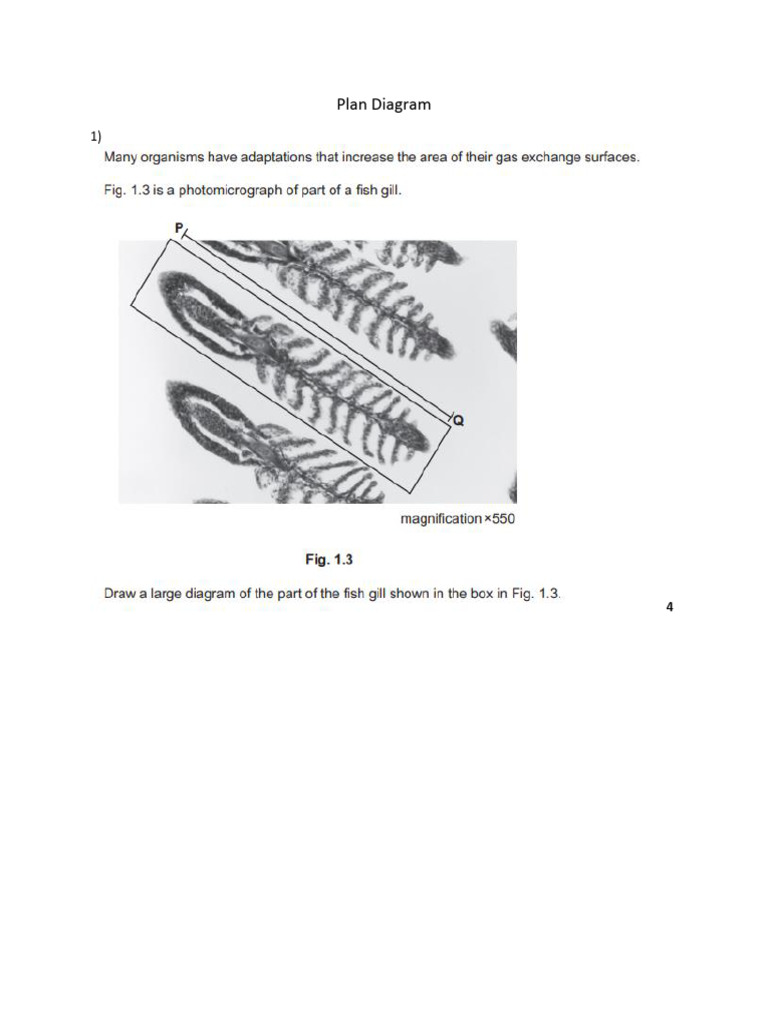 Plan Diagram

1)

Many organisms have adaptations that increase the area of their gas exchange surfaces.

Fig. 1.3 is a photomicrograph of part of a fish gill.

P

Q

magnification ×550

Fig. 1.3

Draw a large diagram of the part of the fish gill shown in the box in Fig. 1.3.

4