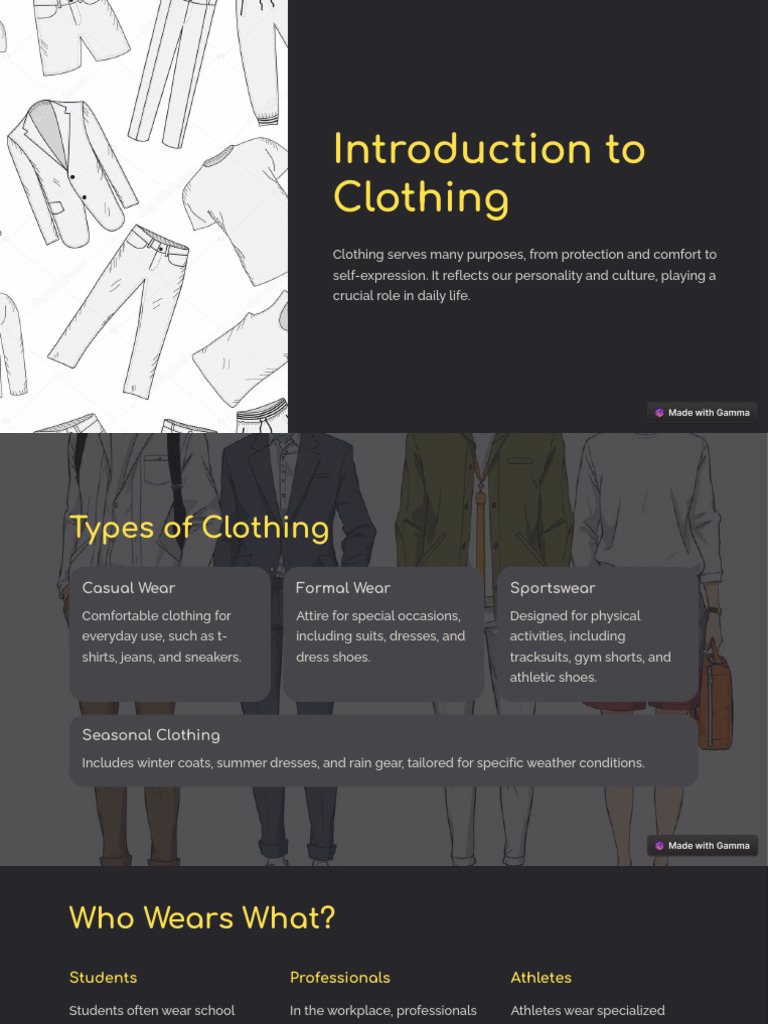 Introduction to Clothing

Clothing serves many purposes, from protection and comfort to self-expression. It reflects our personality and culture, playing a crucial role in daily life.

Made with Gamma

Types of Clothing

Casual Wear

Comfortable clothing for everyday use, such as t-shirts, jeans, and sneakers.

Formal Wear

Attire for special occasions, including suits, dresses, and dress shoes.

Sportswear

Designed for physical activities, including tracksuits, gym shorts, and athletic shoes.

Seasonal Clothing

Includes winter coats, summer dresses, and rain gear, tailored for specific weather conditions.

Made with Gamma

Who Wears What?

Students

Students often wear school

Professionals

In the workplace, professionals

Athletes

Athletes wear specialized