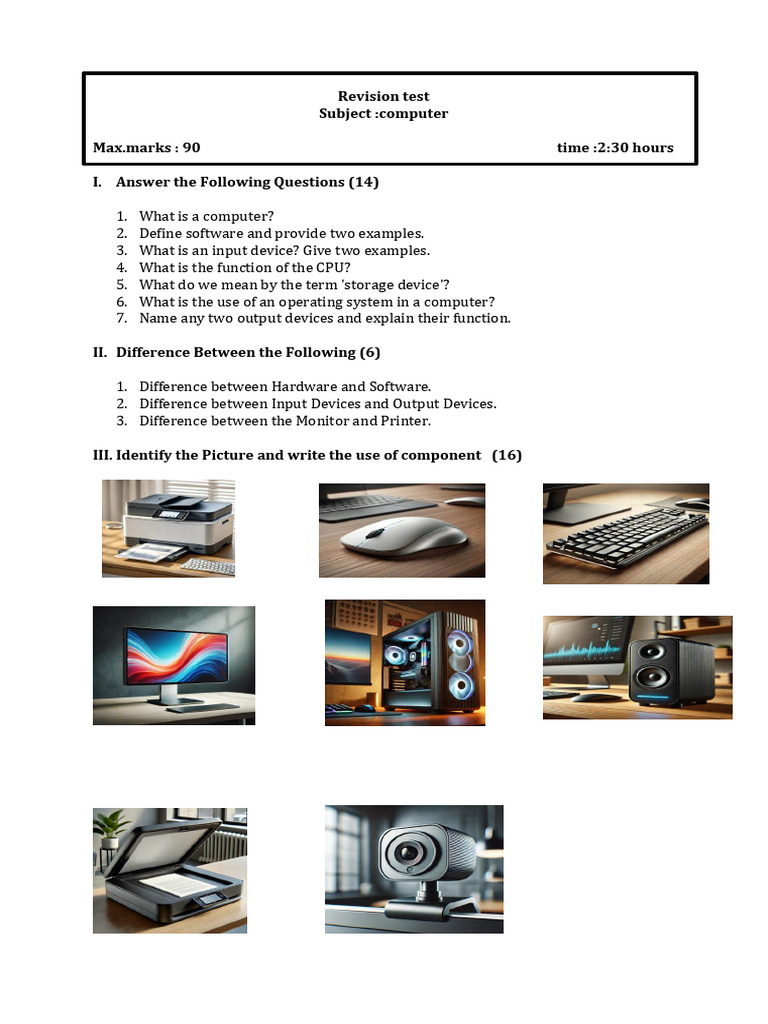 Revision test
Subject :computer

Max.marks : 90 time :2:30 hours

I. Answer the Following Questions (14)

1. What is a computer?
2. Define software and provide two examples.
3. What is an input device? Give two examples.
4. What is the function of the CPU?
5. What do we mean by the term 'storage device'?
6. What is the use of an operating system in a computer?
7. Name any two output devices and explain their function.

II. Difference Between the Following (6)

1. Difference between Hardware and Software.
2. Difference between Input Devices and Output Devices.
3. Difference between the Monitor and Printer.

III. Identify the Picture and write the use of component (16)