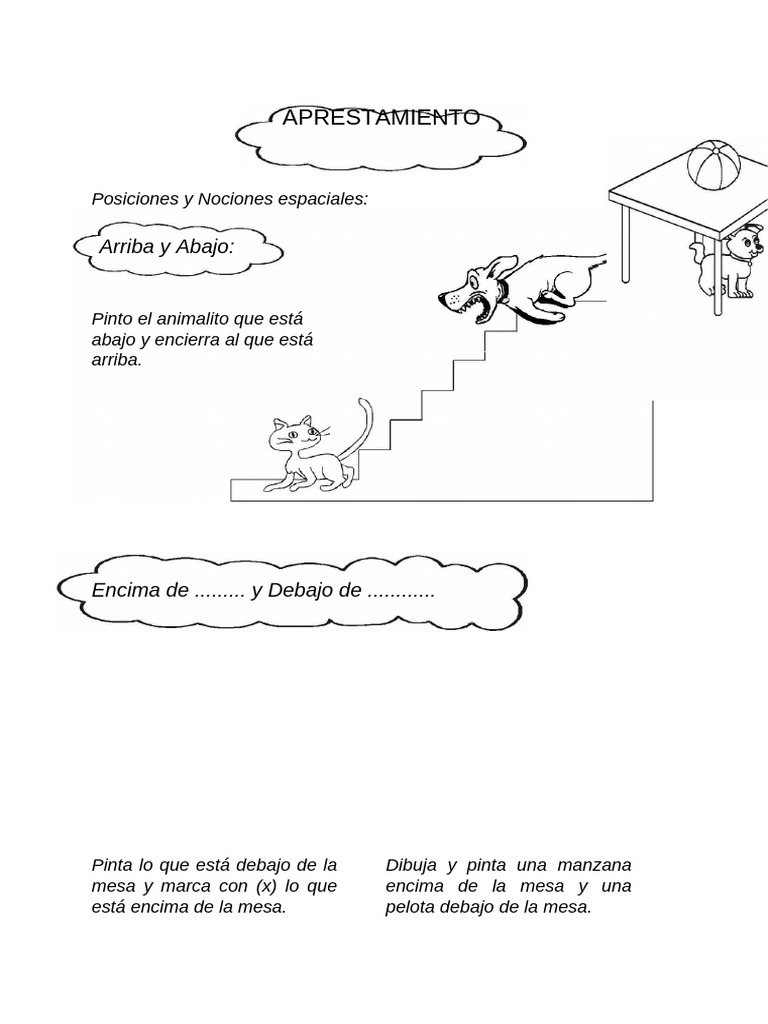 APRESTAMIENTO

Posiciones y Nociones espaciales:

Arriba y Abajo:

Pinto el animalito que está abajo y encierra al que está arriba.

Encima de ......... y Debajo de ............

Pinta lo que está debajo de la mesa y marca con (x) lo que está encima de la mesa.

Dibuja y pinta una manzana encima de la mesa y una pelota debajo de la mesa.