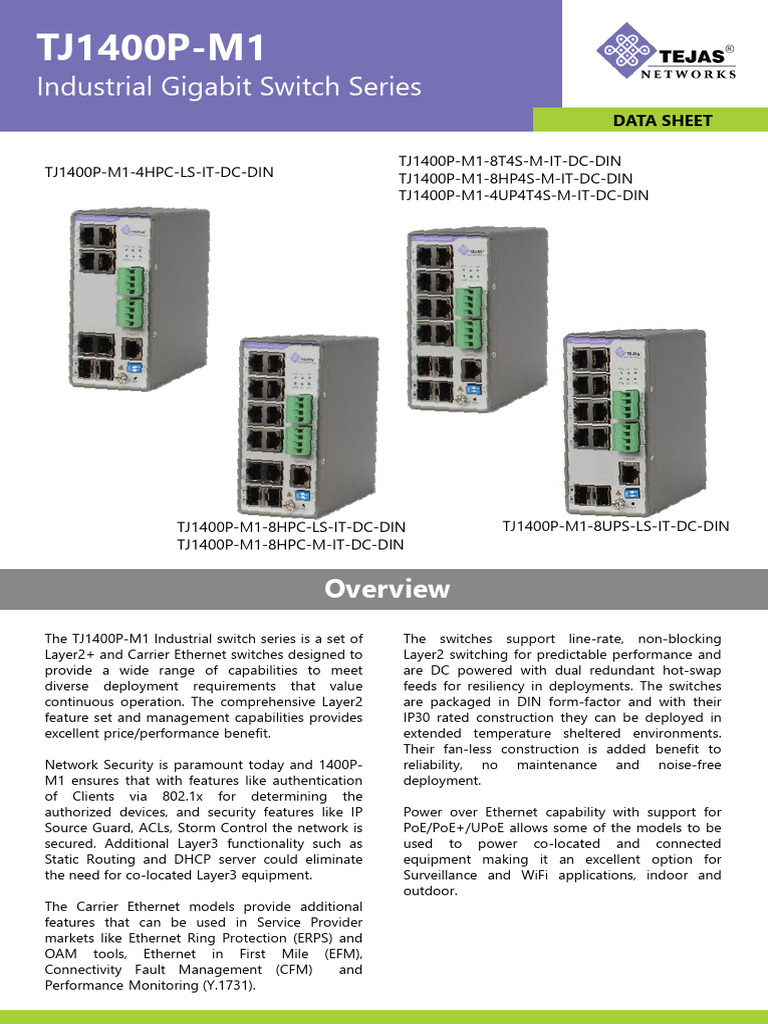 TJ1400P-M1
Industrial Gigabit Switch Series

TEJAS®
NETWORKS

DATA SHEET

TJ1400P-M1-4HPC-LS-IT-DC-DIN

TJ1400P-M1-8T4S-M-IT-DC-DIN
TJ1400P-M1-8HP4S-M-IT-DC-DIN
TJ1400P-M1-4UP4T4S-M-IT-DC-DIN

TJ1400P-M1-8HPC-LS-IT-DC-DIN
TJ1400P-M1-8HPC-M-IT-DC-DIN

TJ1400P-M1-8UPS-LS-IT-DC-DIN

Overview

The TJ1400P-M1 Industrial switch series is a set of Layer2+ and Carrier Ethernet switches designed to provide a wide range of capabilities to meet diverse deployment requirements that value continuous operation. The comprehensive Layer2 feature set and management capabilities provides excellent price/performance benefit.

Network Security is paramount today and 1400P-M1 ensures that with features like authentication of Clients via 802.1x for determining the authorized devices, and security features like IP Source Guard, ACLs, Storm Control the network is secured. Additional Layer3 functionality such as Static Routing and DHCP server could eliminate the need for co-located Layer3 equipment.

The Carrier Ethernet models provide additional features that can be used in Service Provider markets like Ethernet Ring Protection (ERPS) and OAM tools, Ethernet in First Mile (EFM), Connectivity Fault Management (CFM) and Performance Monitoring (Y.1731).

The switches support line-rate, non-blocking Layer2 switching for predictable performance and are DC powered with dual redundant hot-swap feeds for resiliency in deployments. The switches are packaged in DIN form-factor and with their IP30 rated construction they can be deployed in extended temperature sheltered environments. Their fan-less construction is added benefit to reliability, no maintenance and noise-free deployment.

Power over Ethernet capability with support for PoE/PoE+/UPoE allows some of the models to be used to power co-located and connected equipment making it an excellent option for Surveillance and WiFi applications, indoor and outdoor.