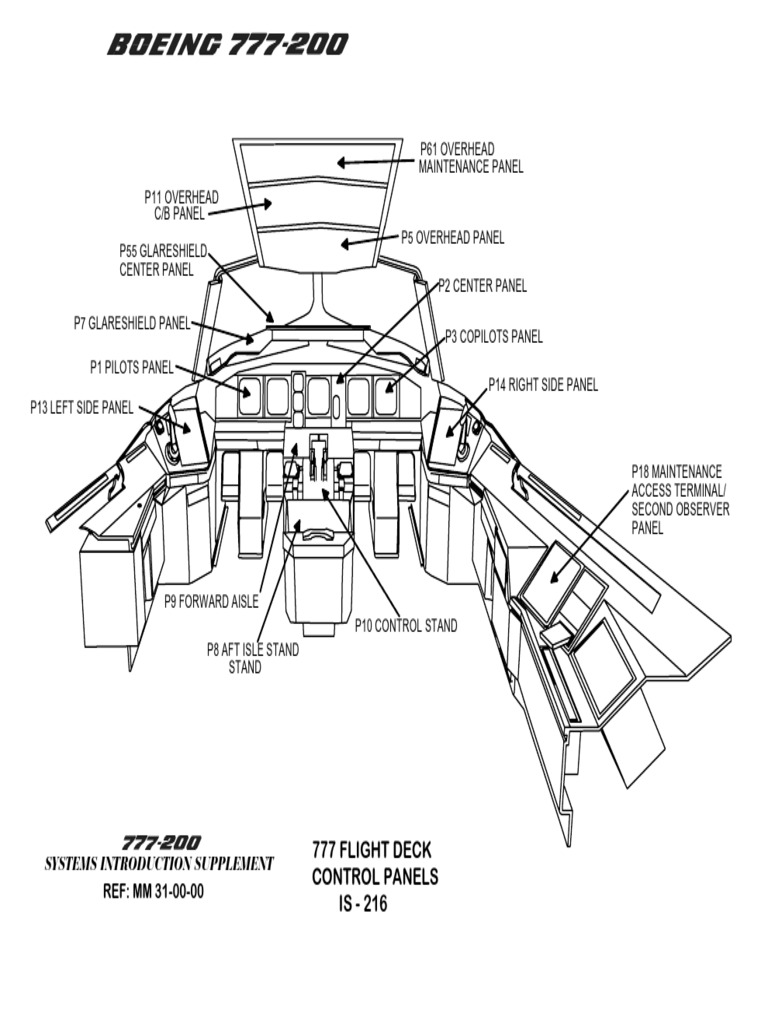 BOEING 777-200

P61 OVERHEAD MAINTENANCE PANEL

P11 OVERHEAD C/B PANEL

P5 OVERHEAD PANEL

P55 GLARESHIELD CENTER PANEL

P2 CENTER PANEL

P7 GLARESHIELD PANEL

P3 COPILOTS PANEL

P1 PILOTS PANEL

P14 RIGHT SIDE PANEL

P13 LEFT SIDE PANEL

P18 MAINTENANCE ACCESS TERMINAL/ SECOND OBSERVER PANEL

P9 FORWARD AISLE

P10 CONTROL STAND

P8 AFT ISLE STAND STAND

777-200
SYSTEMS INTRODUCTION SUPPLEMENT
REF: MM 31-00-00

777 FLIGHT DECK
CONTROL PANELS
IS - 216